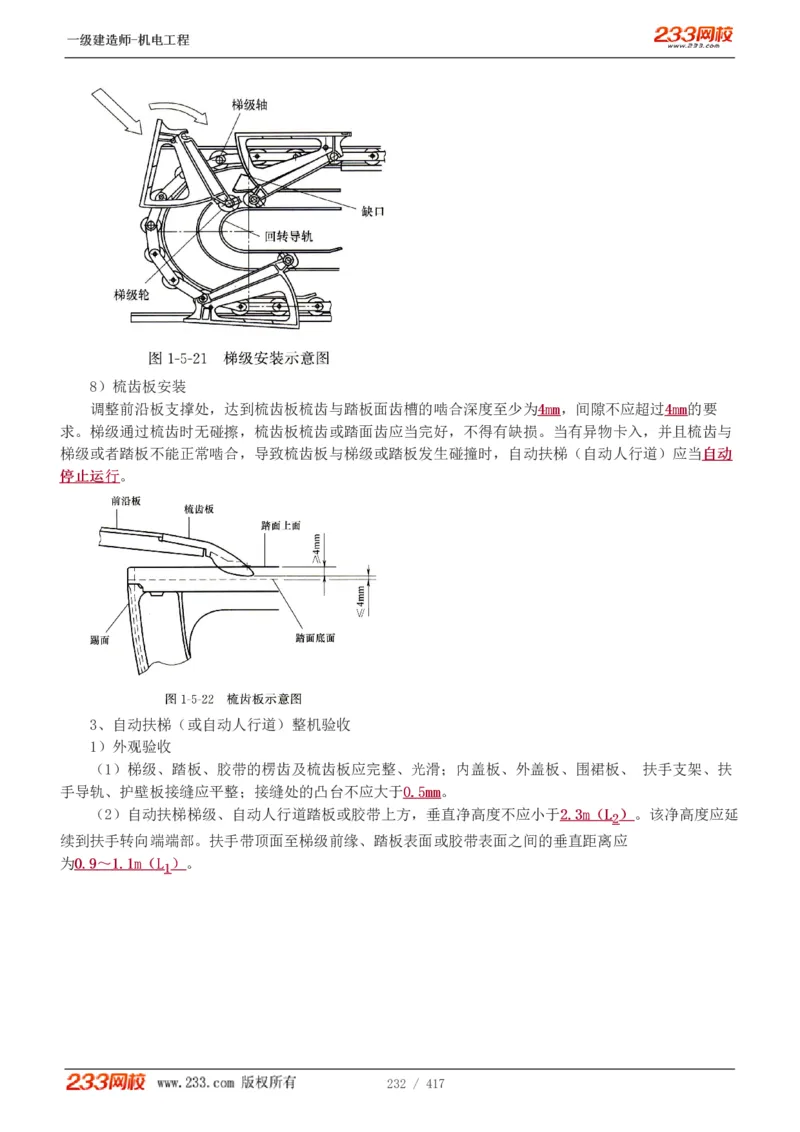 一级建造师-机电工程

233网校
www.233.com

梯级轴

缺口

回转导轨

梯级轮

图 1-5-21 梯级安装示意图

8）梳齿板安装

调整前沿板支撑处，达到梳齿板梳齿与踏板面齿槽的啮合深度至少为4mm，间隙不应超过4mm的要求。梯级通过梳齿时无碰擦，梳齿板梳齿或踏面齿应当完好，不得有缺损。当有异物卡入，并且梳齿与梯级或者踏板不能正常啮合，导致梳齿板与梯级或踏板发生碰撞时，自动扶梯（自动人行道）应当自动停止运行。

前沿板

梳齿板

踏面上面

≥4mm

≤4mm

踢面

踏面底面

图 1-5-22 梳齿板示意图

3、自动扶梯（或自动人行道）整机验收

1）外观验收

（1）梯级、踏板、胶带的楞齿及梳齿板应完整、光滑；内盖板、外盖板、围裙板、 扶手支架、扶手导轨、护壁板接缝应平整；接缝处的凸台不应大于0.5mm。

（2）自动扶梯梯级、自动人行道踏板或胶带上方，垂直净高度不应小于2.3m（$L_2$）。该净高度应延续到扶手转向端端部。扶手带顶面至梯级前缘、踏板表面或胶带表面之间的垂直距离应为0.9～1.1m（$L_1$）。

233网校 www.233.com 版权所有

232 / 417