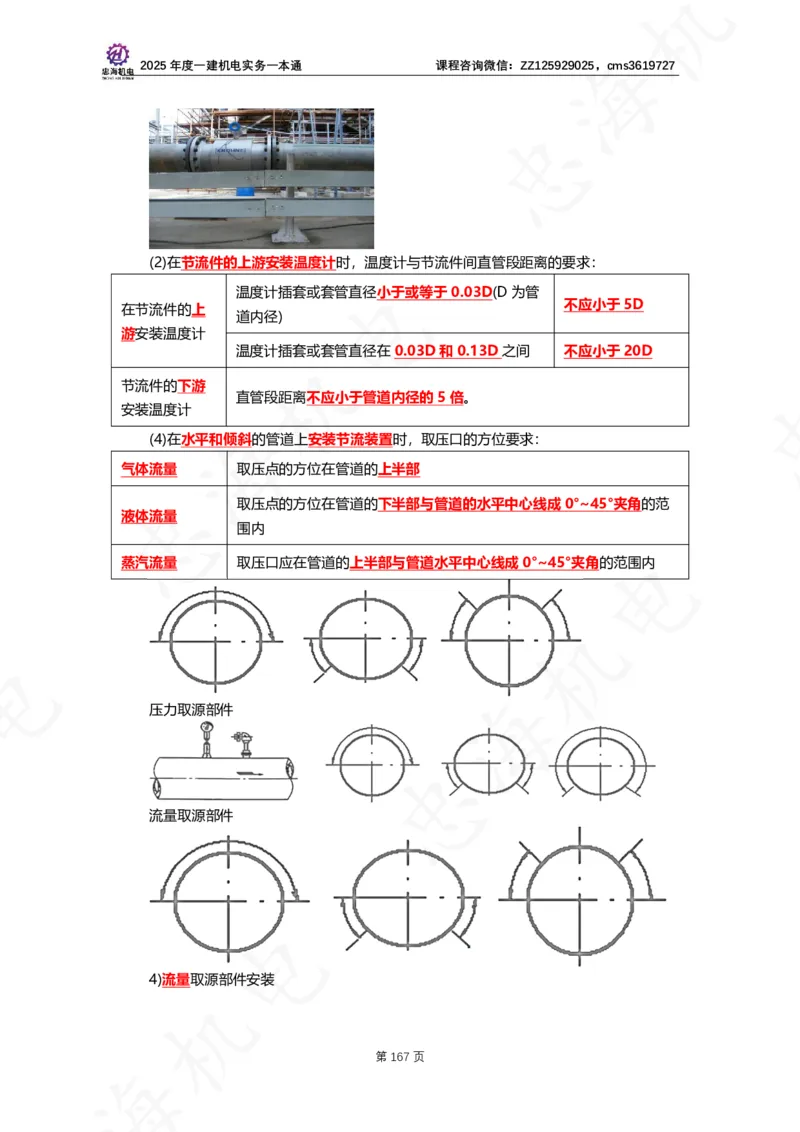 忠海机电

2025 年度一建机电实务一本通　　课程咨询微信：ZZ125929025，cms3619727

(2)在节流件的上游安装温度计时，温度计与节流件间直管段距离的要求：

| 在节流件的上游安装温度计 | 温度计插套或套管直径小于或等于 0.03D(D 为管道内径) | 不应小于 5D |
|---|---|---|
| | 温度计插套或套管直径在 0.03D 和 0.13D 之间 | 不应小于 20D |
| 节流件的下游安装温度计 | 直管段距离不应小于管道内径的 5 倍。 | |

(4)在水平和倾斜的管道上安装节流装置时，取压口的方位要求：

| 气体流量 | 取压点的方位在管道的上半部 |
|---|---|
| 液体流量 | 取压点的方位在管道的下半部与管道的水平中心线成 0°~45°夹角的范围内 |
| 蒸汽流量 | 取压口应在管道的上半部与管道水平中心线成 0°~45°夹角的范围内 |

压力取源部件

流量取源部件

4)流量取源部件安装

第 167 页