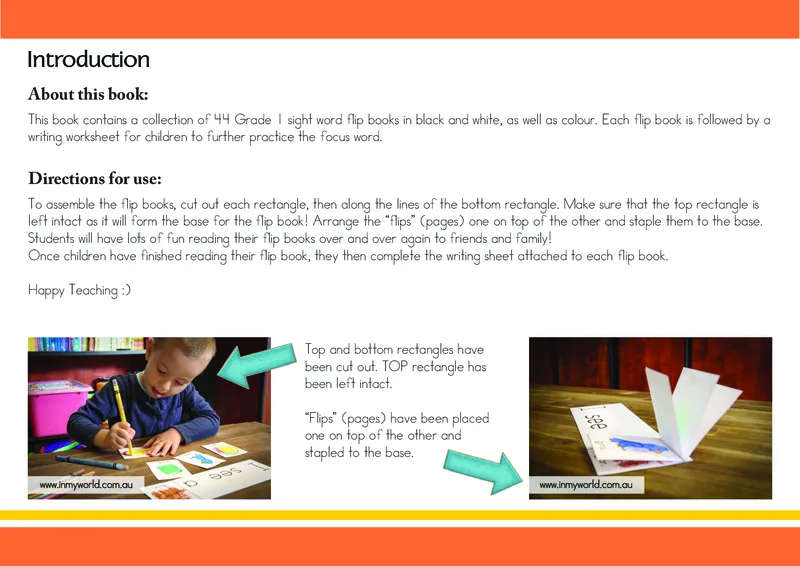 Introduction

About this book:

This book contains a collection of 44 Grade 1 sight word flip books in black and white, as well as colour. Each flip book is followed by a writing worksheet for children to further practice the focus word.

Directions for use:

To assemble the flip books, cut out each rectangle, then along the lines of the bottom rectangle. Make sure that the top rectangle is left intact as it will form the base for the flip book! Arrange the "flips" (pages) one on top of the other and staple them to the base. Students will have lots of fun reading their flip books over and over again to friends and family!
Once children have finished reading their flip book, they then complete the writing sheet attached to each flip book.

Happy Teaching :)

I see a

www.inmyworld.com.au

Top and bottom rectangles have been cut out. TOP rectangle has been left intact.

"Flips" (pages) have been placed one on top of the other and stapled to the base.

I see

www.inmyworld.com.au