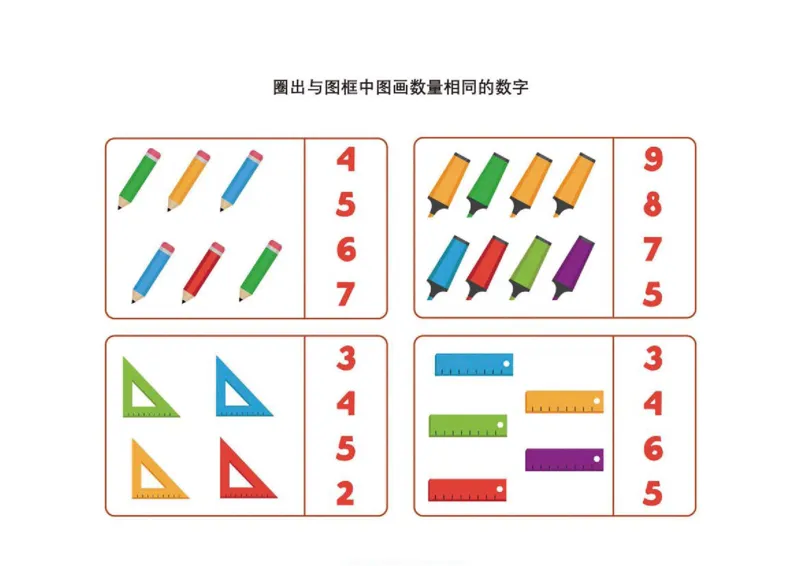 圈出与图框中图画数量相同的数字

4
5
6
7

9
8
7
5

3
4
5
2

3
4
6
5