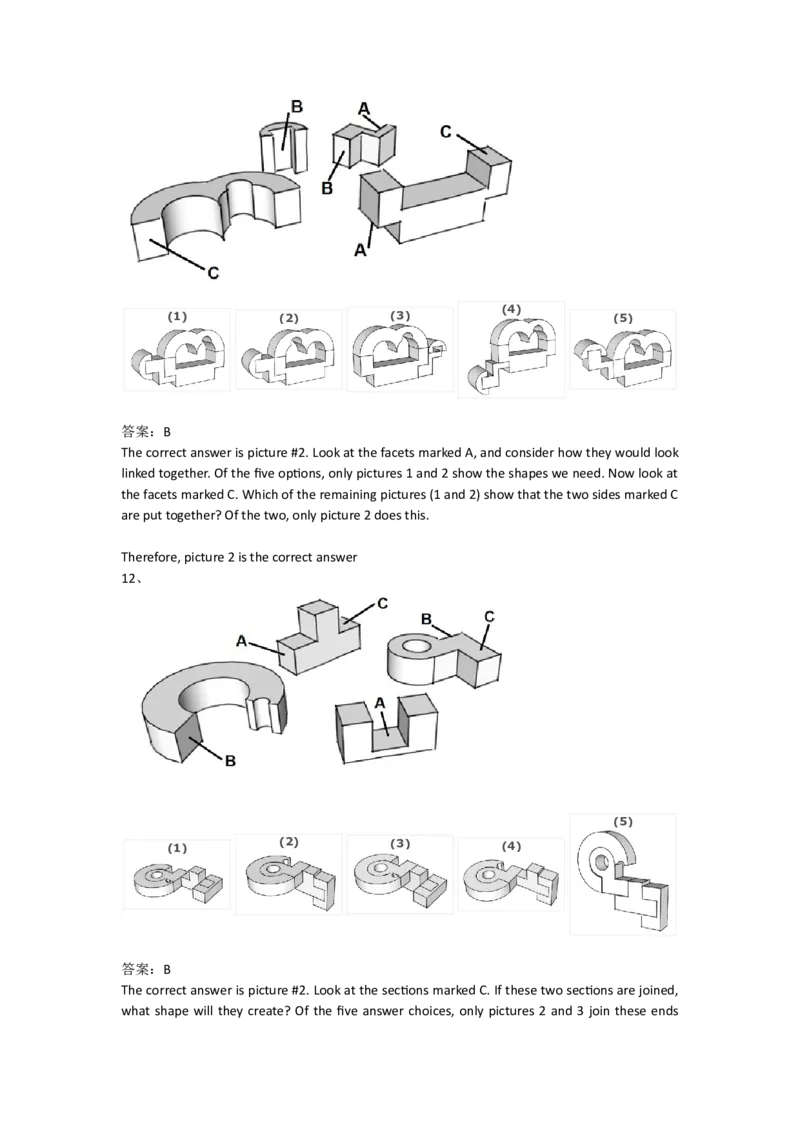 B
A
C
B
A
C

(1)
(2)
(3)
(4)
(5)

答案：B
The correct answer is picture #2. Look at the facets marked A, and consider how they would look linked together. Of the five options, only pictures 1 and 2 show the shapes we need. Now look at the facets marked C. Which of the remaining pictures (1 and 2) show that the two sides marked C are put together? Of the two, only picture 2 does this.

Therefore, picture 2 is the correct answer
12、

C
A
B
C
A
B

(1)
(2)
(3)
(4)
(5)

答案：B
The correct answer is picture #2. Look at the sections marked C. If these two sections are joined, what shape will they create? Of the five answer choices, only pictures 2 and 3 join these ends