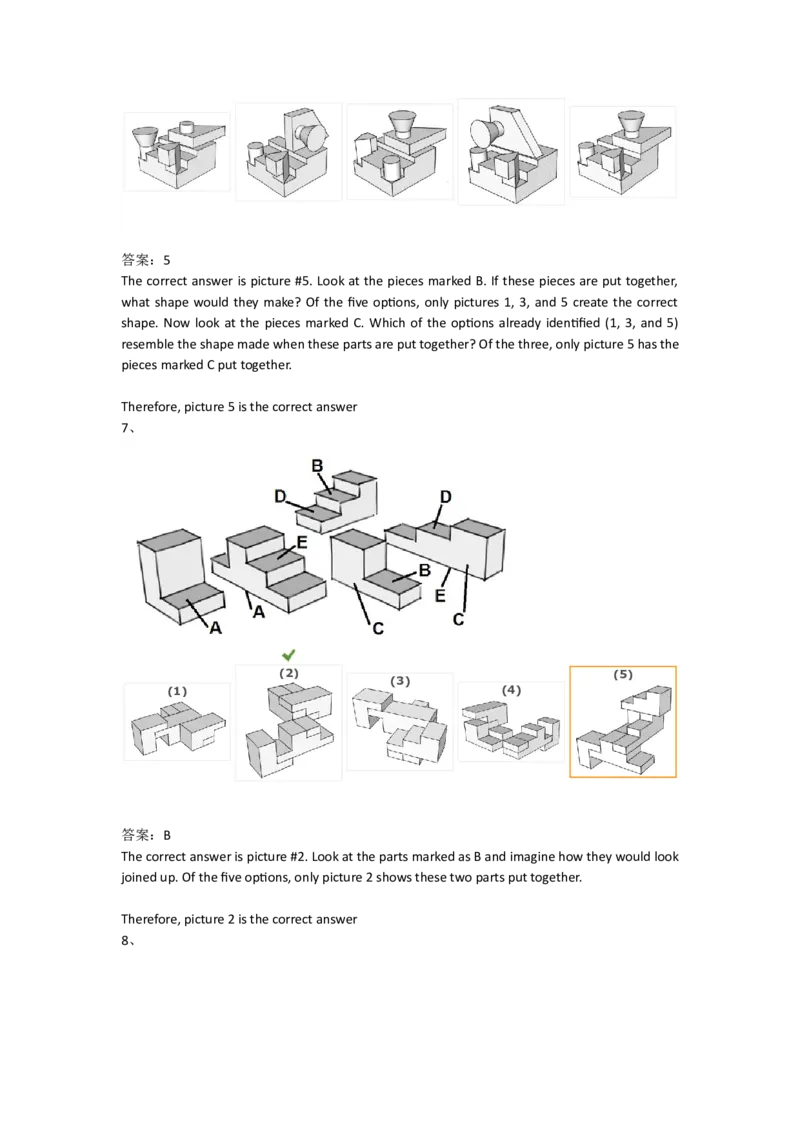 答案：5

The correct answer is picture #5. Look at the pieces marked B. If these pieces are put together, what shape would they make? Of the five options, only pictures 1, 3, and 5 create the correct shape. Now look at the pieces marked C. Which of the options already identified (1, 3, and 5) resemble the shape made when these parts are put together? Of the three, only picture 5 has the pieces marked C put together.

Therefore, picture 5 is the correct answer

7、

B
D
D
E
B
A
A
C
E
C

(1)
(2)
(3)
(4)
(5)

答案：B

The correct answer is picture #2. Look at the parts marked as B and imagine how they would look joined up. Of the five options, only picture 2 shows these two parts put together.

Therefore, picture 2 is the correct answer

8、