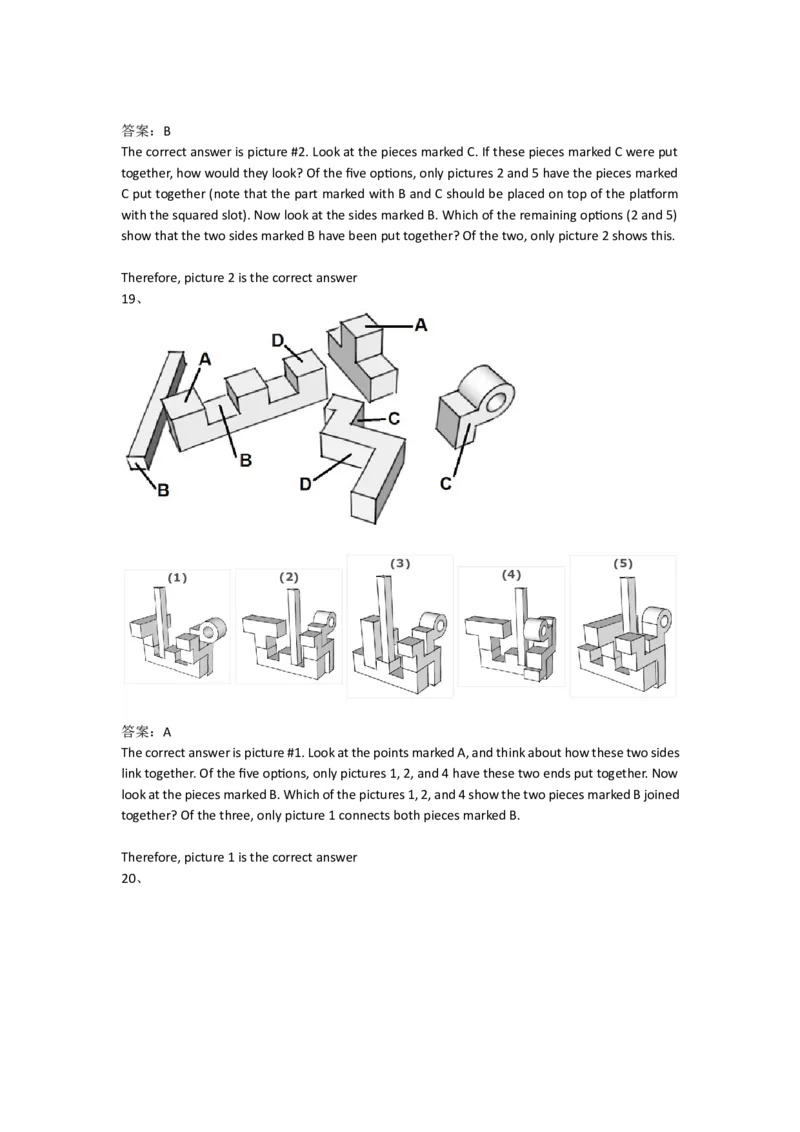 答案：B

The correct answer is picture #2. Look at the pieces marked C. If these pieces marked C were put together, how would they look? Of the five options, only pictures 2 and 5 have the pieces marked C put together (note that the part marked with B and C should be placed on top of the platform with the squared slot). Now look at the sides marked B. Which of the remaining options (2 and 5) show that the two sides marked B have been put together? Of the two, only picture 2 shows this.

Therefore, picture 2 is the correct answer

19、

A
D
A
B
C
B
D
C

(1) (2) (3) (4) (5)

答案：A

The correct answer is picture #1. Look at the points marked A, and think about how these two sides link together. Of the five options, only pictures 1, 2, and 4 have these two ends put together. Now look at the pieces marked B. Which of the pictures 1, 2, and 4 show the two pieces marked B joined together? Of the three, only picture 1 connects both pieces marked B.

Therefore, picture 1 is the correct answer

20、