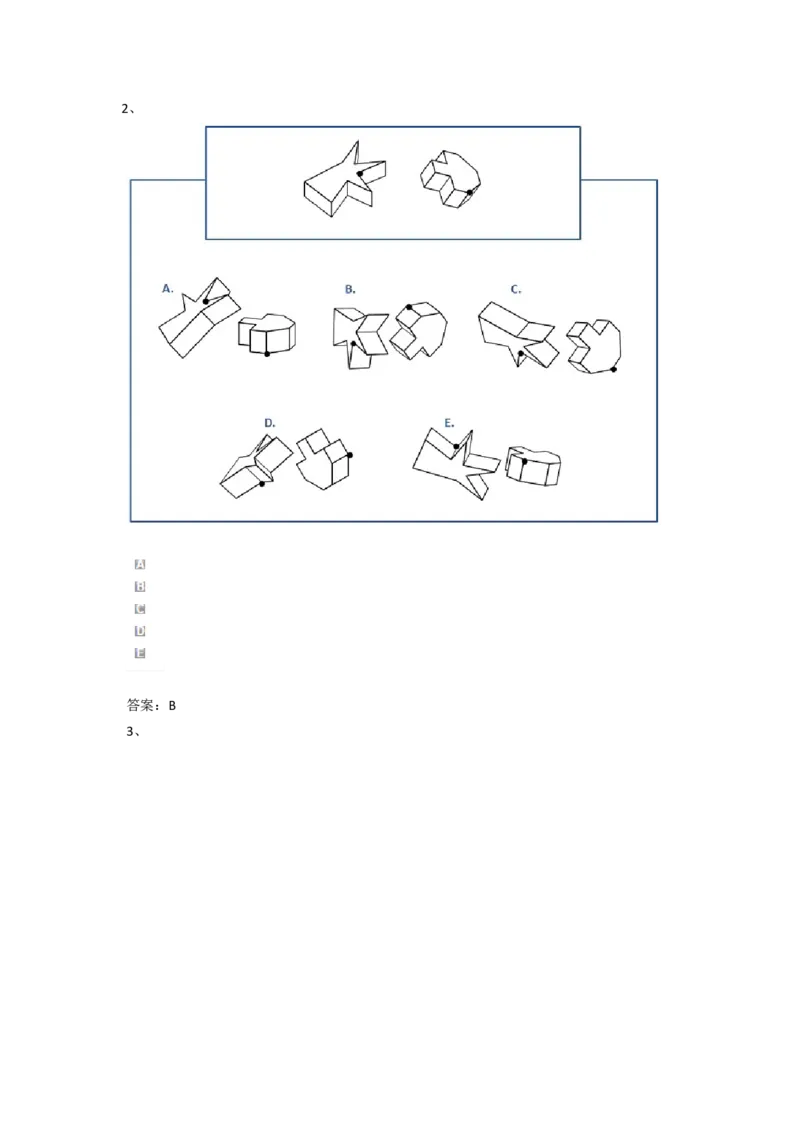 2、

A.

B.

C.

D.

E.

A
B
C
D
E

答案：B

3、