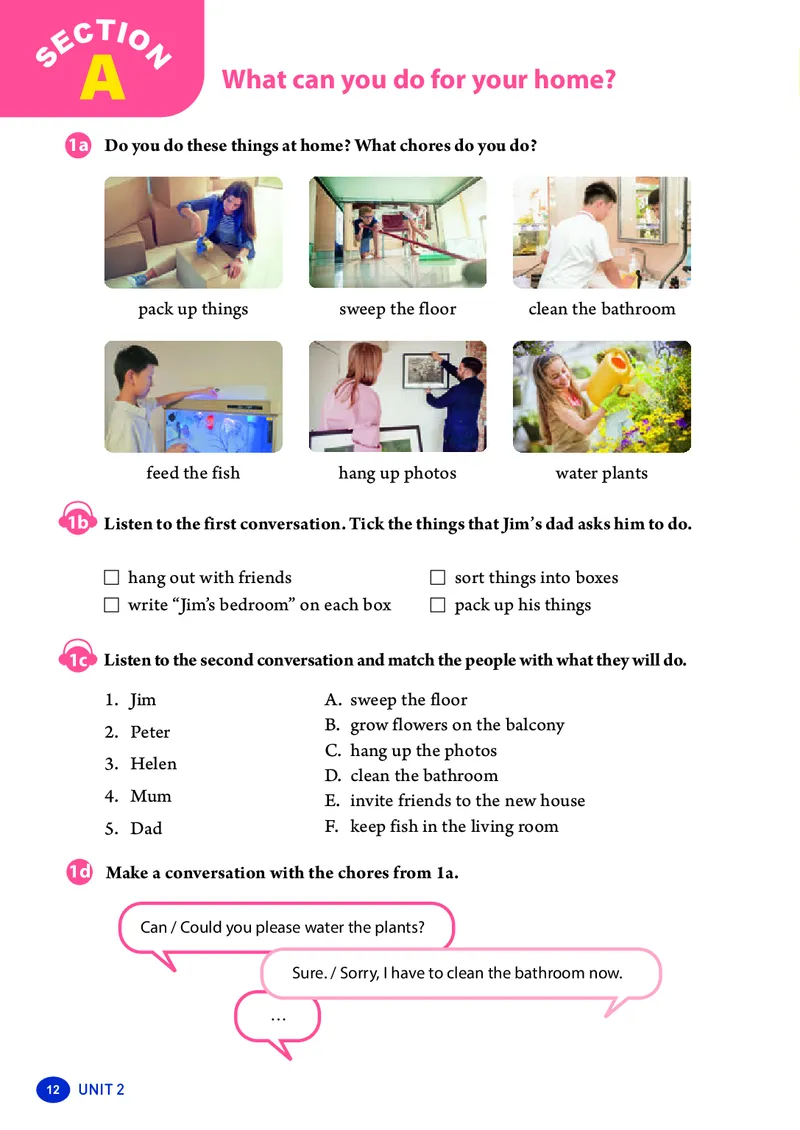 SECTION A

What can you do for your home?

1a Do you do these things at home? What chores do you do?

pack up things

sweep the floor

clean the bathroom

feed the fish

hang up photos

water plants

1b Listen to the first conversation. Tick the things that Jim's dad asks him to do.

☐ hang out with friends
☐ write "Jim's bedroom" on each box
☐ sort things into boxes
☐ pack up his things

1c Listen to the second conversation and match the people with what they will do.

1. Jim
2. Peter
3. Helen
4. Mum
5. Dad

A. sweep the floor
B. grow flowers on the balcony
C. hang up the photos
D. clean the bathroom
E. invite friends to the new house
F. keep fish in the living room

1d Make a conversation with the chores from 1a.

Can / Could you please water the plants?

Sure. / Sorry, I have to clean the bathroom now.

…

12 UNIT 2