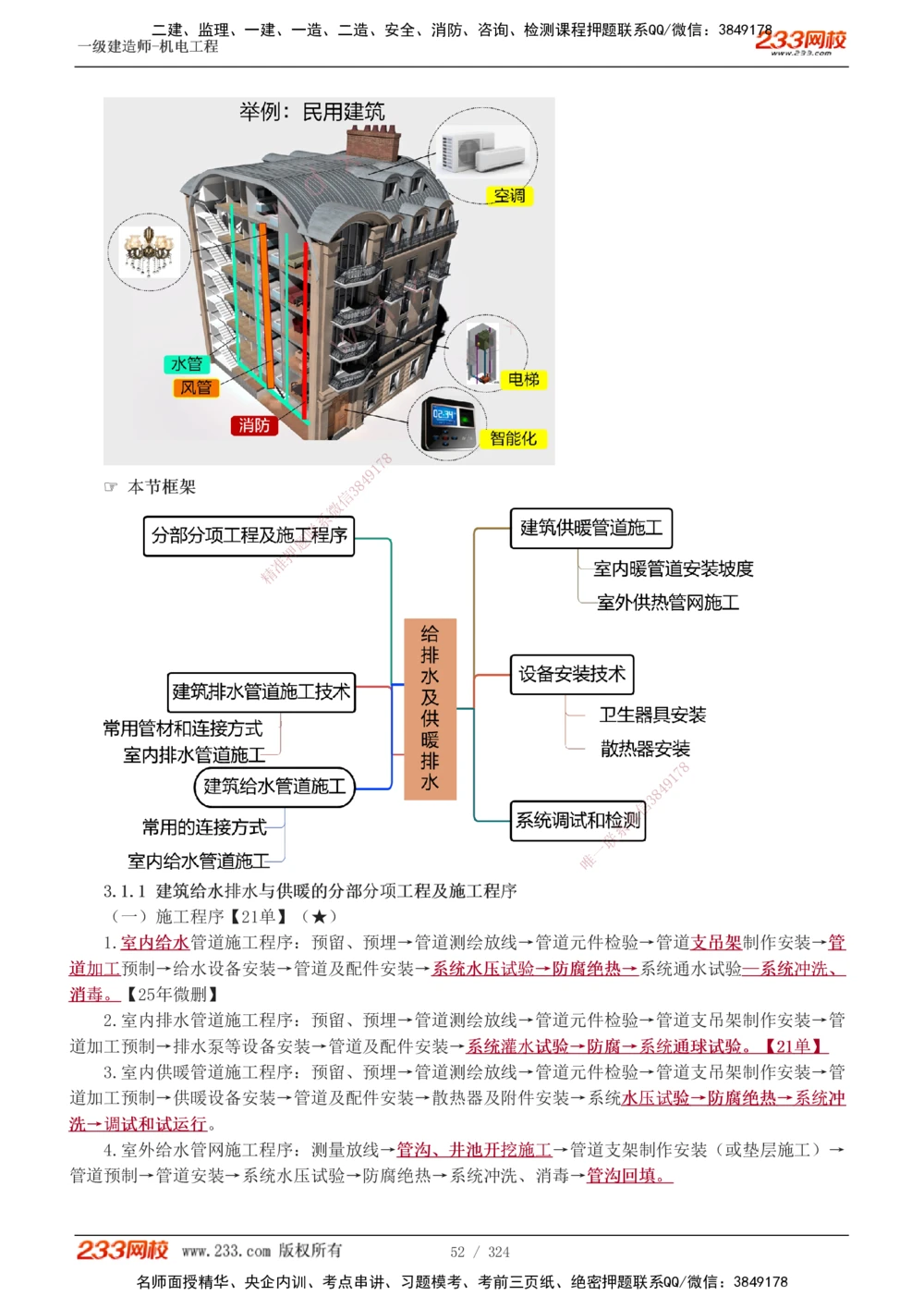 二建、监理、一建、一造、二造、安全、消防、咨询、检测课程押题联系QQ/微信：3849178
一级建造师-机电工程
233网校 www.233.com

举例：民用建筑

空调
水管
风管
消防
电梯
智能化

☞ 本节框架

分部分项工程及施工程序
建筑排水管道施工技术
常用管材和连接方式
室内排水管道施工
建筑给水管道施工
常用的连接方式
室内给水管道施工
给排水及供暖排水
建筑供暖管道施工
室内暖管道安装坡度
室外供热管网施工
设备安装技术
卫生器具安装
散热器安装
系统调试和检测

3.1.1 建筑给水排水与供暖的分部分项工程及施工程序

（一）施工程序【21单】（★）

1.室内给水管道施工程序：预留、预埋→管道测绘放线→管道元件检验→管道支吊架制作安装→管道加工预制→给水设备安装→管道及配件安装→系统水压试验→防腐绝热→系统通水试验—系统冲洗、消毒。【25年微删】

2.室内排水管道施工程序：预留、预埋→管道测绘放线→管道元件检验→管道支吊架制作安装→管道加工预制→排水泵等设备安装→管道及配件安装→系统灌水试验→防腐→系统通球试验。【21单】

3.室内供暖管道施工程序：预留、预埋→管道测绘放线→管道元件检验→管道支吊架制作安装→管道加工预制→供暖设备安装→管道及配件安装→散热器及附件安装→系统水压试验→防腐绝热→系统冲洗→调试和试运行。

4.室外给水管网施工程序：测量放线→管沟、井池开挖施工→管道支架制作安装（或垫层施工）→管道预制→管道安装→系统水压试验→防腐绝热→系统冲洗、消毒→管沟回填。

233网校 www.233.com 版权所有 52 / 324
名师面授精华、央企内训、考点串讲、习题模考、考前三页纸、绝密押题联系QQ/微信：3849178