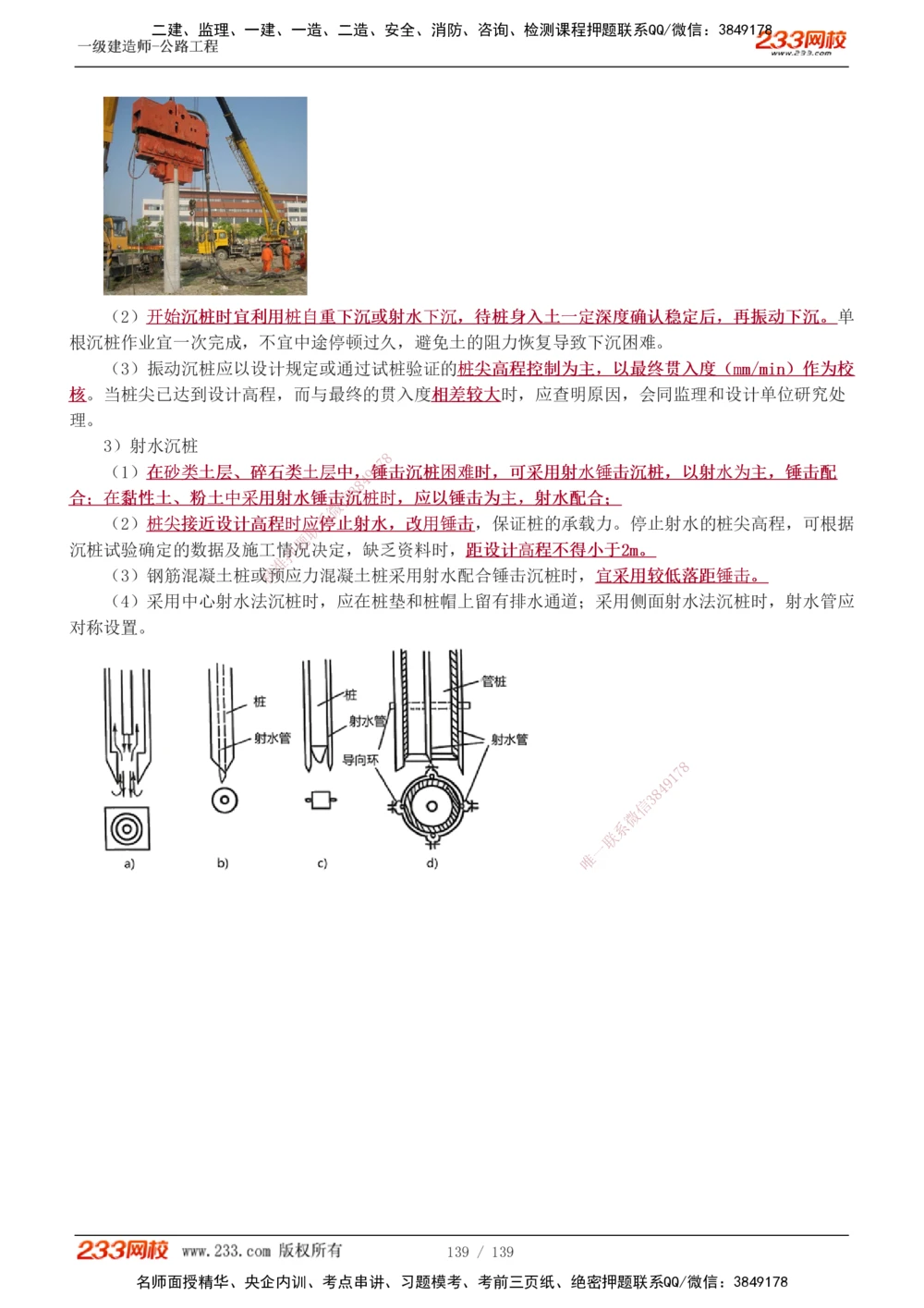 二建、监理、一建、一造、二造、安全、消防、咨询、检测课程押题联系QQ/微信：3849178
一级建造师-公路工程
233网校
www.233.com

（2）开始沉桩时宜利用桩自重下沉或射水下沉，待桩身入土一定深度确认稳定后，再振动下沉。单根沉桩作业宜一次完成，不宜中途停顿过久，避免土的阻力恢复导致下沉困难。

（3）振动沉桩应以设计规定或通过试桩验证的桩尖高程控制为主，以最终贯入度（mm/min）作为校核。当桩尖已达到设计高程，而与最终的贯入度相差较大时，应查明原因，会同监理和设计单位研究处理。

3）射水沉桩

（1）在砂类土层、碎石类土层中，锤击沉桩困难时，可采用射水锤击沉桩，以射水为主，锤击配合；在黏性土、粉土中采用射水锤击沉桩时，应以锤击为主，射水配合；

（2）桩尖接近设计高程时应停止射水，改用锤击，保证桩的承载力。停止射水的桩尖高程，可根据沉桩试验确定的数据及施工情况决定，缺乏资料时，距设计高程不得小于2m。

（3）钢筋混凝土桩或预应力混凝土桩采用射水配合锤击沉桩时，宜采用较低落距锤击。

（4）采用中心射水法沉桩时，应在桩垫和桩帽上留有排水通道；采用侧面射水法沉桩时，射水管应对称设置。

桩
射水管
桩
射水管
导向环
管桩
射水管
a)
b)
c)
d)

唯一联系微信3849178

233网校 www.233.com 版权所有 139 / 139
名师面授精华、央企内训、考点串讲、习题模考、考前三页纸、绝密押题联系QQ/微信：3849178