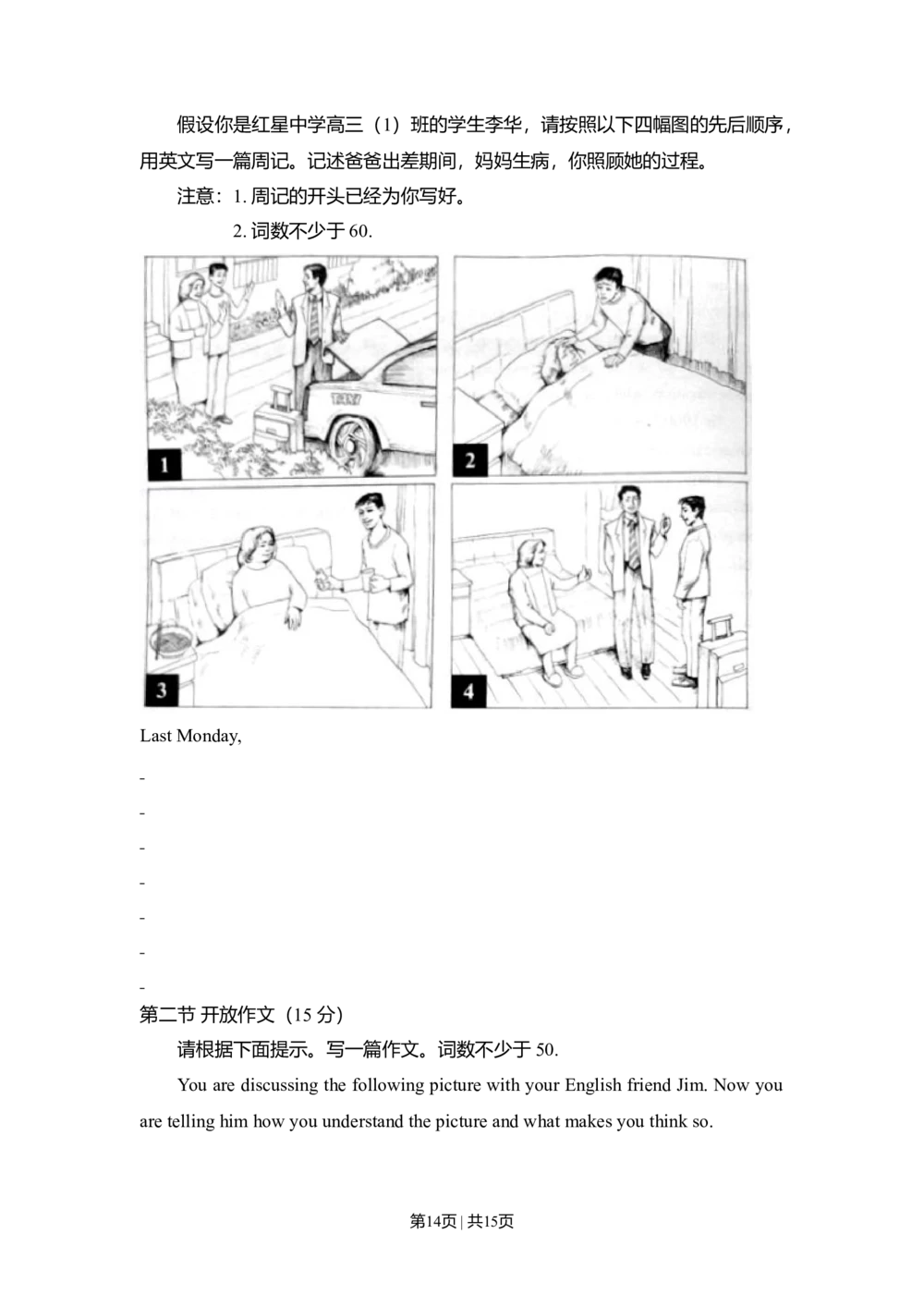 假设你是红星中学高三（1）班的学生李华，请按照以下四幅图的先后顺序，用英文写一篇周记。记述爸爸出差期间，妈妈生病，你照顾她的过程。

注意：1. 周记的开头已经为你写好。

2. 词数不少于 60.

TAXI

1

2

3

4

Last Monday,

-

-

-

-

-

-

-

第二节 开放作文（15 分）

请根据下面提示。写一篇作文。词数不少于 50.

You are discussing the following picture with your English friend Jim. Now you are telling him how you understand the picture and what makes you think so.

第14页 | 共15页