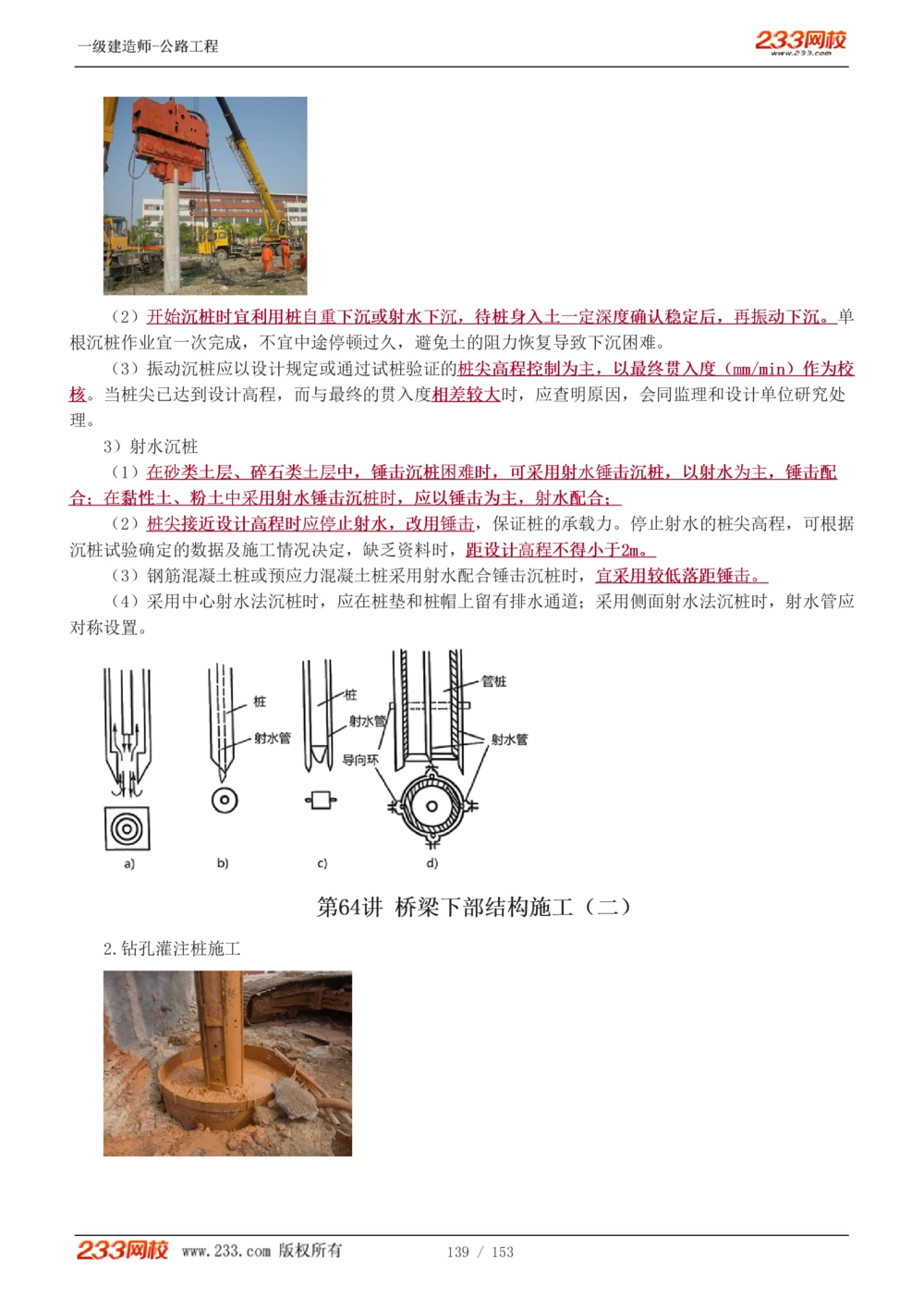 一级建造师-公路工程

233网校
www.233.com

（2）开始沉桩时宜利用桩自重下沉或射水下沉，待桩身入土一定深度确认稳定后，再振动下沉。单根沉桩作业宜一次完成，不宜中途停顿过久，避免土的阻力恢复导致下沉困难。

（3）振动沉桩应以设计规定或通过试桩验证的桩尖高程控制为主，以最终贯入度（mm/min）作为校核。当桩尖已达到设计高程，而与最终的贯入度相差较大时，应查明原因，会同监理和设计单位研究处理。

3）射水沉桩

（1）在砂类土层、碎石类土层中，锤击沉桩困难时，可采用射水锤击沉桩，以射水为主，锤击配合；在黏性土、粉土中采用射水锤击沉桩时，应以锤击为主，射水配合；

（2）桩尖接近设计高程时应停止射水，改用锤击，保证桩的承载力。停止射水的桩尖高程，可根据沉桩试验确定的数据及施工情况决定，缺乏资料时，距设计高程不得小于2m。

（3）钢筋混凝土桩或预应力混凝土桩采用射水配合锤击沉桩时，宜采用较低落距锤击。

（4）采用中心射水法沉桩时，应在桩垫和桩帽上留有排水通道；采用侧面射水法沉桩时，射水管应对称设置。

桩
射水管
桩
射水管
导向环
管桩
射水管
a)
b)
c)
d)

第64讲 桥梁下部结构施工（二）

2.钻孔灌注桩施工

233网校 www.233.com 版权所有
139 / 153