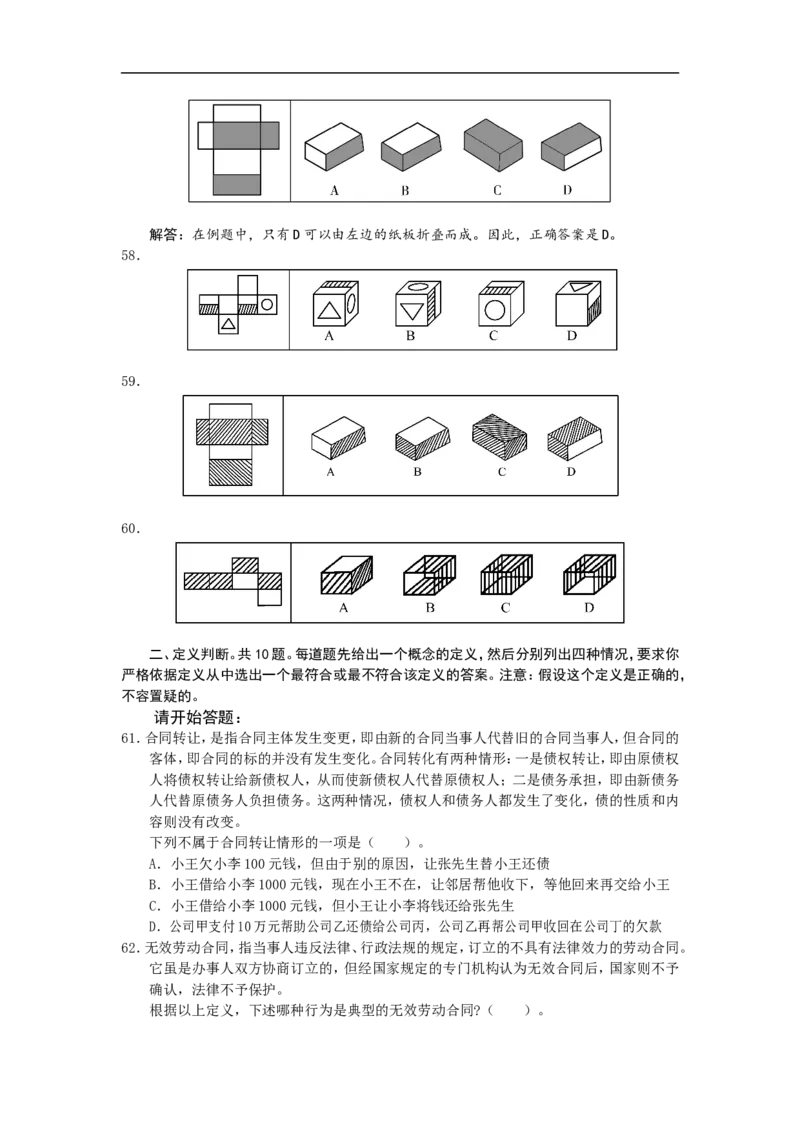 A B C D

解答：在例题中，只有D可以由左边的纸板折叠而成。因此，正确答案是D。

58.

A B C D

59.

A B C D

60.

A B C D

二、定义判断。共10题。每道题先给出一个概念的定义，然后分别列出四种情况，要求你严格依据定义从中选出一个最符合或最不符合该定义的答案。注意：假设这个定义是正确的，不容置疑的。

请开始答题：

61. 合同转让，是指合同主体发生变更，即由新的合同当事人代替旧的合同当事人，但合同的客体，即合同的标的并没有发生变化。合同转化有两种情形：一是债权转让，即由原债权人将债权转让给新债权人，从而使新债权人代替原债权人；二是债务承担，即由新债务人代替原债务人负担债务。这两种情况，债权人和债务人都发生了变化，债的性质和内容则没有改变。

下列不属于合同转让情形的一项是（　　）。

A. 小王欠小李100元钱，但由于别的原因，让张先生替小王还债

B. 小王借给小李1000元钱，现在小王不在，让邻居帮他收下，等他回来再交给小王

C. 小王借给小李1000元钱，但小王让小李将钱还给张先生

D. 公司甲支付10万元帮助公司乙还债给公司丙，公司乙再帮公司甲收回在公司丁的欠款

62. 无效劳动合同，指当事人违反法律、行政法规的规定，订立的不具有法律效力的劳动合同。它虽是办事人双方协商订立的，但经国家规定的专门机构认为无效合同后，国家则不予确认，法律不予保护。

根据以上定义，下述哪种行为是典型的无效劳动合同?（　　）。