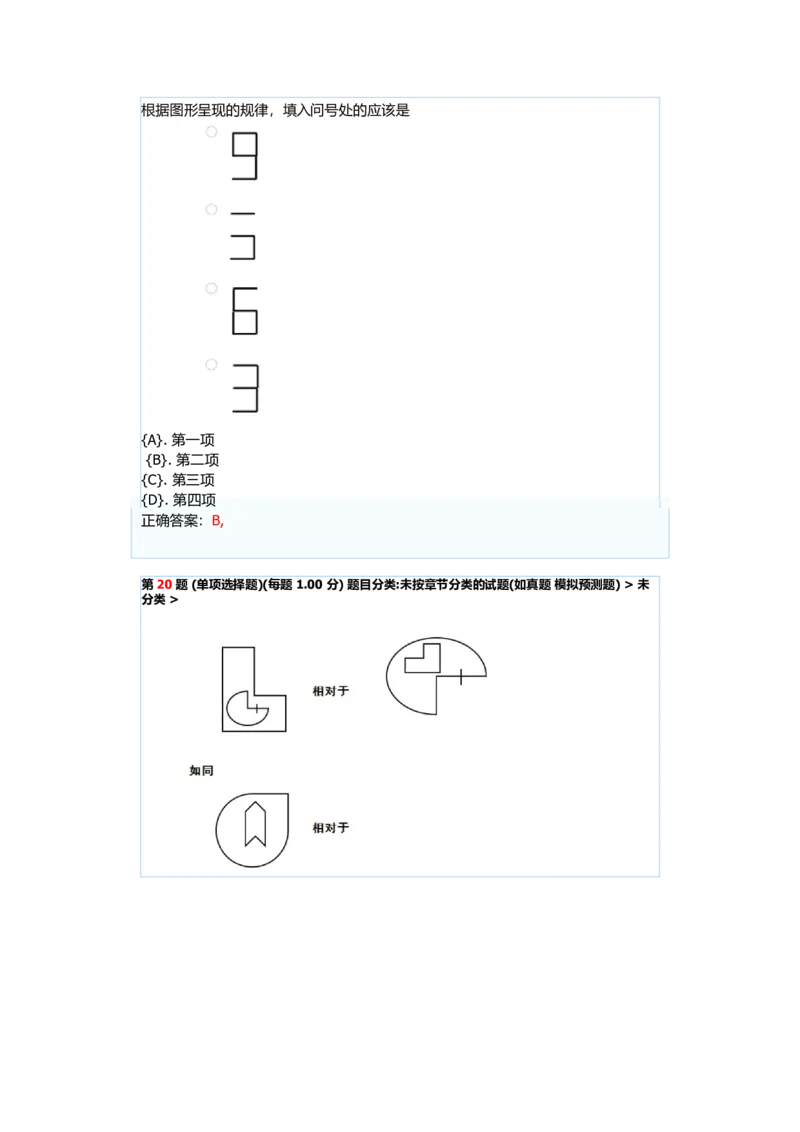 根据图形呈现的规律，填入问号处的应该是

{A}. 第一项
{B}. 第二项
{C}. 第三项
{D}. 第四项
正确答案：B,

第 20 题 (单项选择题)(每题 1.00 分) 题目分类:未按章节分类的试题(如真题 模拟预测题) > 未分类 >

相对于

如同

相对于