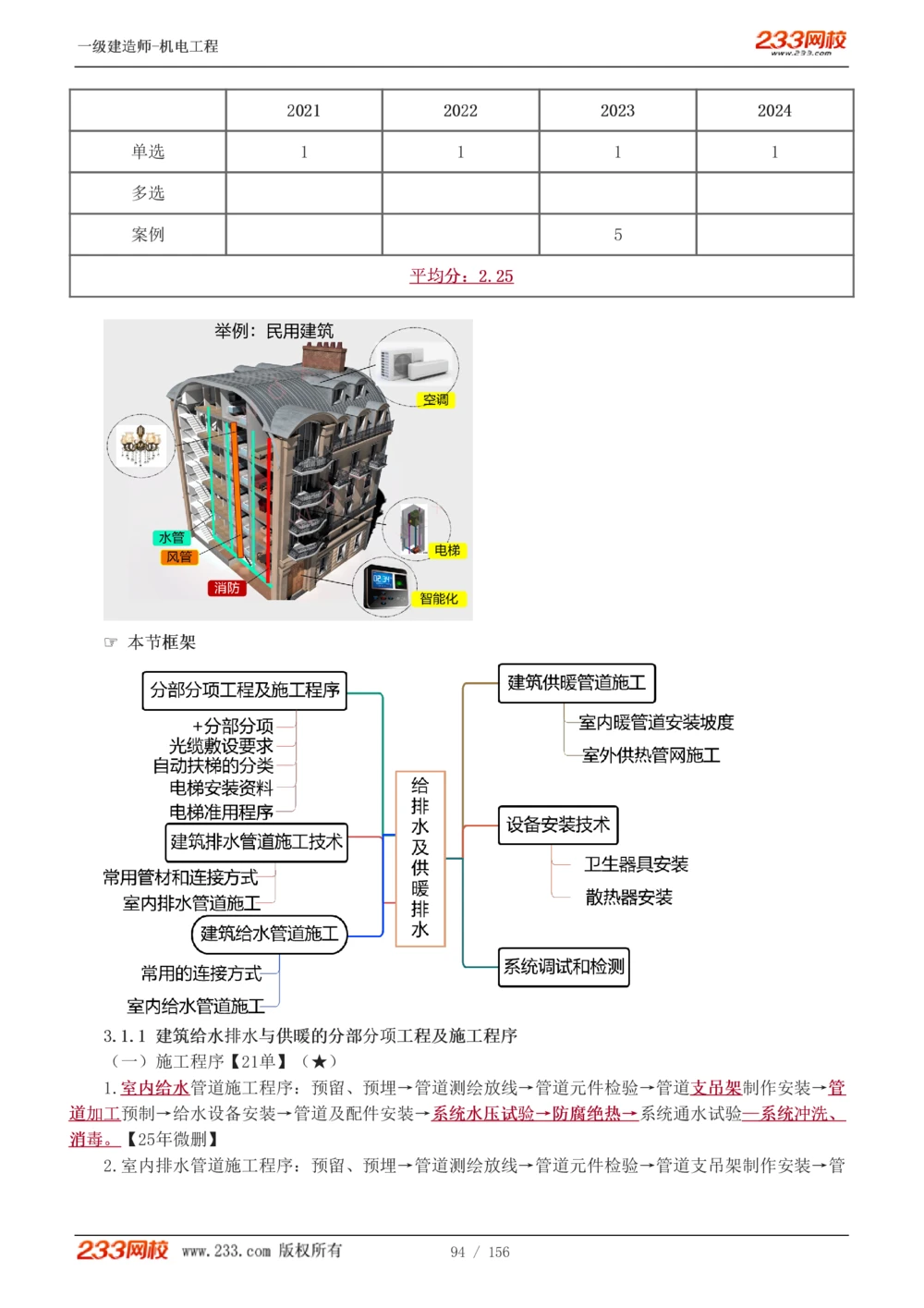 一级建造师-机电工程

233网校
www.233.com

| | 2021 | 2022 | 2023 | 2024 |
|---|---|---|---|---|
| 单选 | 1 | 1 | 1 | 1 |
| 多选 | | | | |
| 案例 | | | 5 | |
| 平均分：2.25 | | | | |

举例：民用建筑

空调

水管

风管

消防

电梯

智能化

☞ 本节框架

分部分项工程及施工程序

+分部分项

光缆敷设要求

自动扶梯的分类

电梯安装资料

电梯准用程序

建筑排水管道施工技术

常用管材和连接方式

室内排水管道施工

建筑给水管道施工

常用的连接方式

室内给水管道施工

给排水及供暖排水

建筑供暖管道施工

室内暖管道安装坡度

室外供热管网施工

设备安装技术

卫生器具安装

散热器安装

系统调试和检测

3.1.1 建筑给水排水与供暖的分部分项工程及施工程序

（一）施工程序【21单】（★）

1.室内给水管道施工程序：预留、预埋→管道测绘放线→管道元件检验→管道支吊架制作安装→管道加工预制→给水设备安装→管道及配件安装→系统水压试验→防腐绝热→系统通水试验—系统冲洗、消毒。【25年微删】

2.室内排水管道施工程序：预留、预埋→管道测绘放线→管道元件检验→管道支吊架制作安装→管

233网校 www.233.com 版权所有 94 / 156