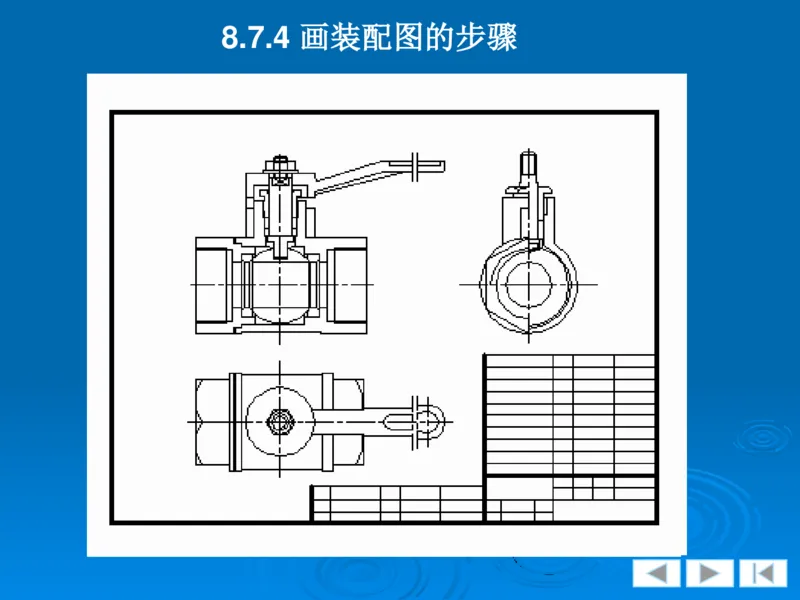 8.7.4 画装配图的步骤