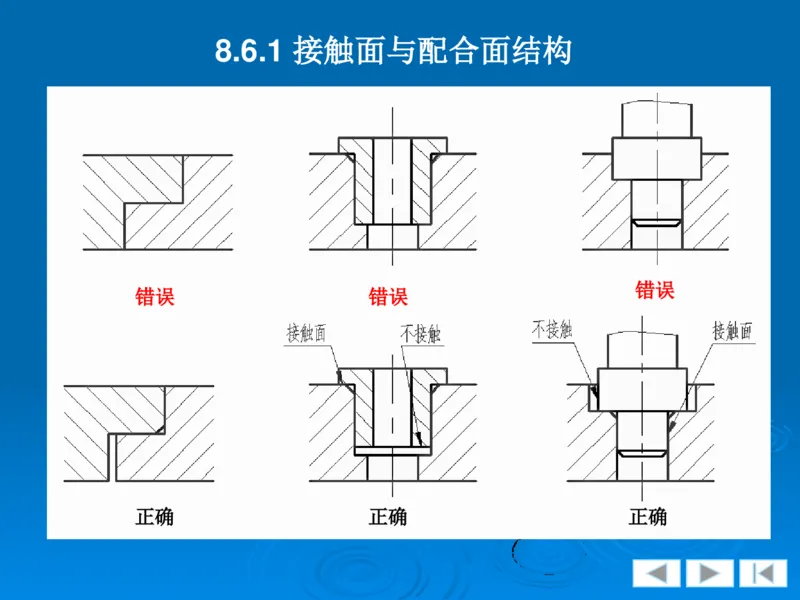 8.6.1 接触面与配合面结构

错误

错误

错误

接触面

不接触

不接触

接触面

正确

正确

正确