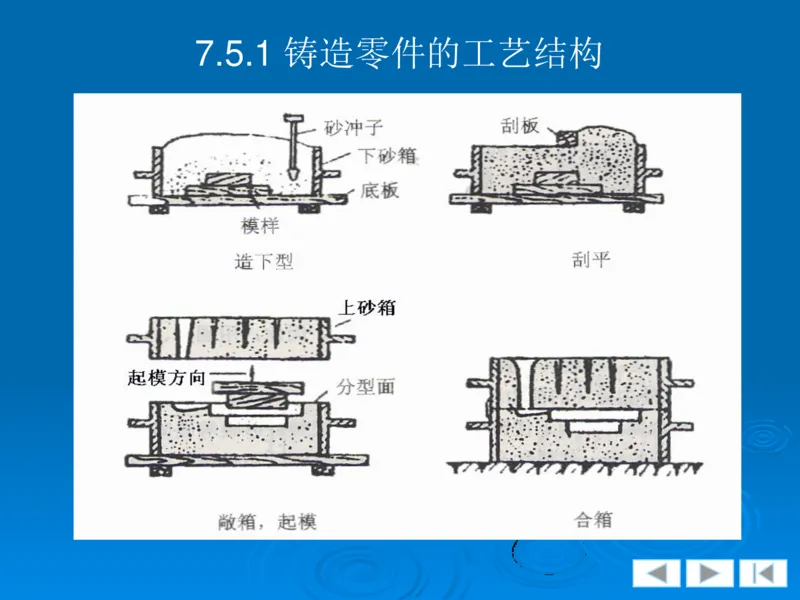 7.5.1 铸造零件的工艺结构

砂冲子
下砂箱
底板
模样
造下型

刮板
刮平

上砂箱
起模方向
分型面
敞箱，起模

合箱