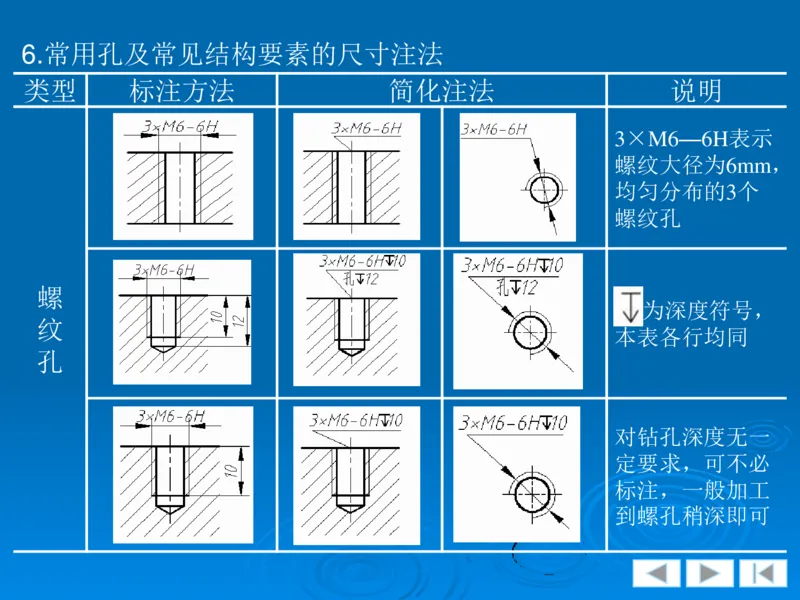 6.常用孔及常见结构要素的尺寸注法

| 类型 | 标注方法 | 简化注法 | | 说明 |
|---|---|---|---|---|
| 螺纹孔 | 3×M6-6H | 3×M6-6H | 3×M6-6H | 3×M6—6H表示螺纹大径为6mm，均匀分布的3个螺纹孔 |
| | 3×M6-6H 10 12 | 3×M6-6H↧10 孔↧12 | 3×M6-6H↧10 孔↧12 | ↧为深度符号，本表各行均同 |
| | 3×M6-6H 10 | 3×M6-6H↧10 | 3×M6-6H↧10 | 对钻孔深度无一定要求，可不必标注，一般加工到螺孔稍深即可 |