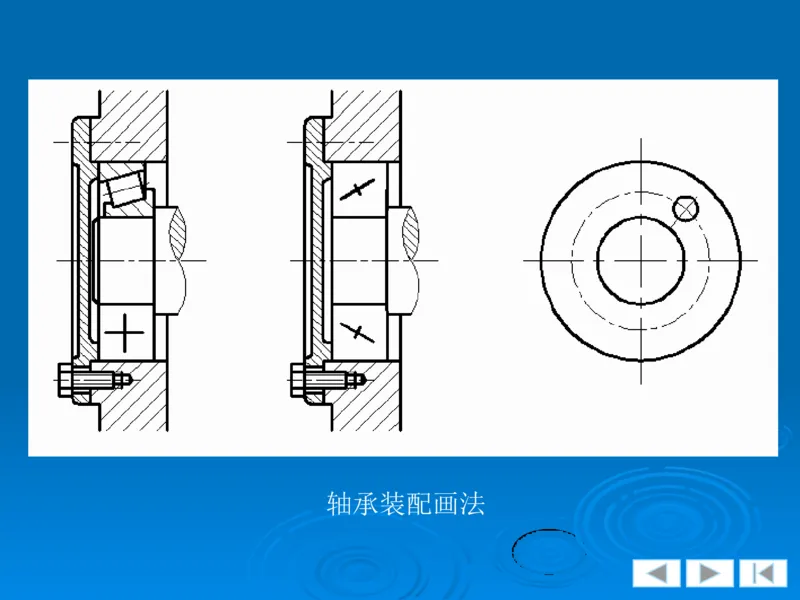 轴承装配画法