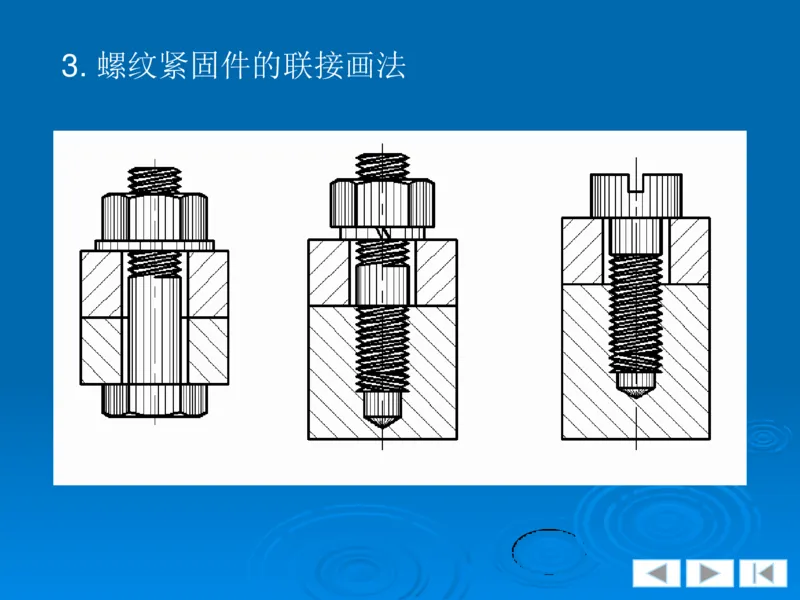 3. 螺纹紧固件的联接画法