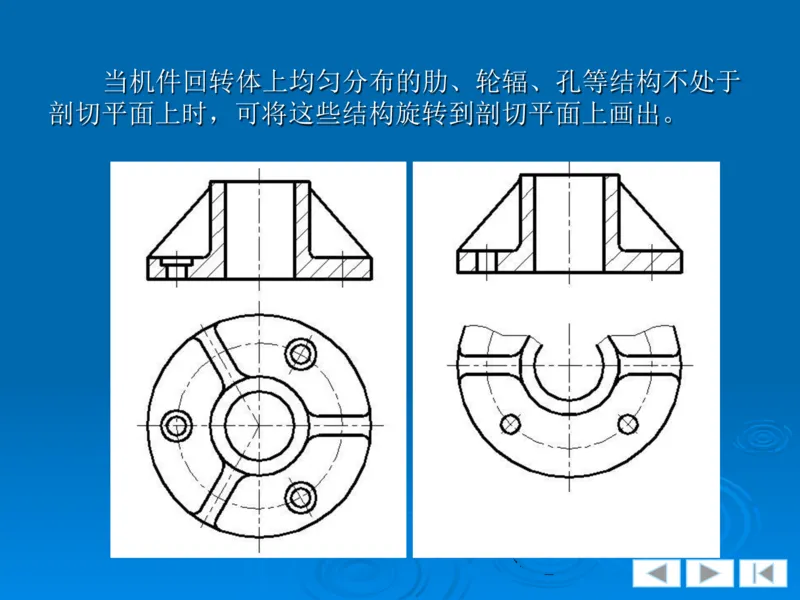 当机件回转体上均匀分布的肋、轮辐、孔等结构不处于剖切平面上时，可将这些结构旋转到剖切平面上画出。