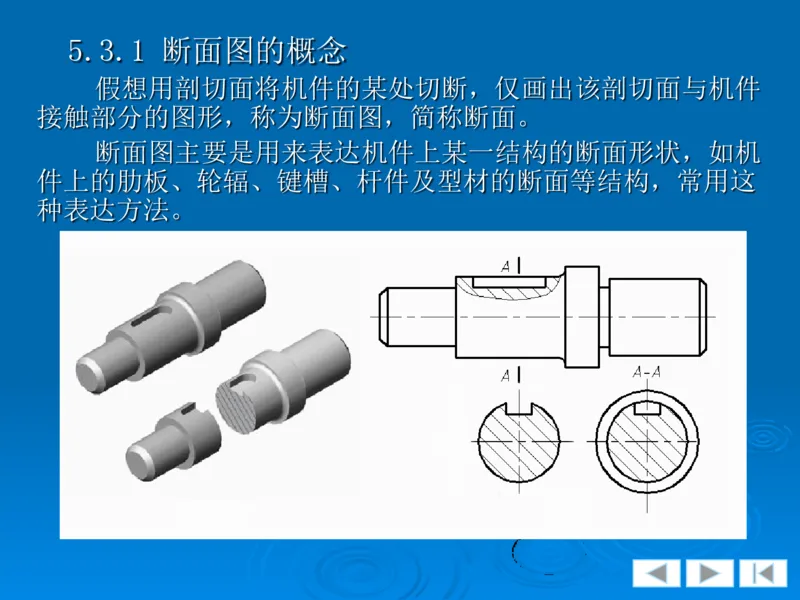 5.3.1 断面图的概念

假想用剖切面将机件的某处切断，仅画出该剖切面与机件接触部分的图形，称为断面图，简称断面。

断面图主要是用来表达机件上某一结构的断面形状，如机件上的肋板、轮辐、键槽、杆件及型材的断面等结构，常用这种表达方法。

A

A

A-A