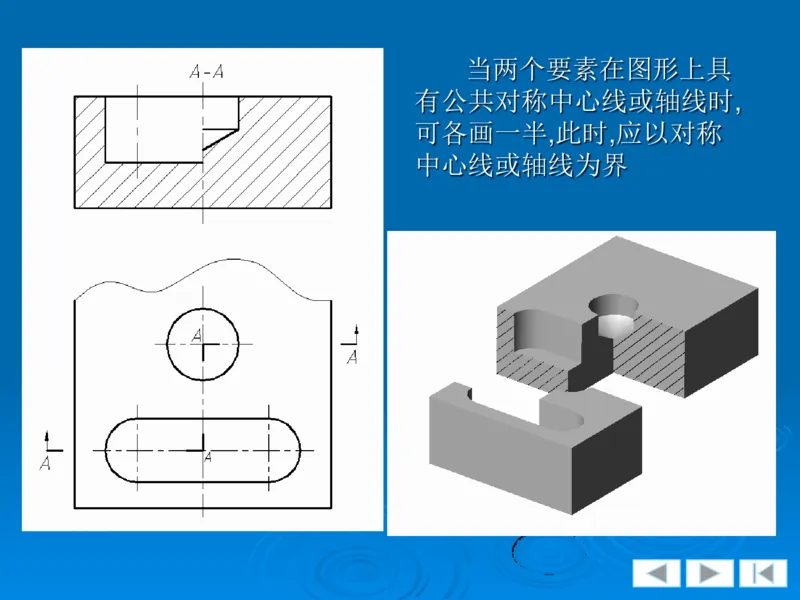 A-A

A

A

A

A

当两个要素在图形上具有公共对称中心线或轴线时,可各画一半,此时,应以对称中心线或轴线为界