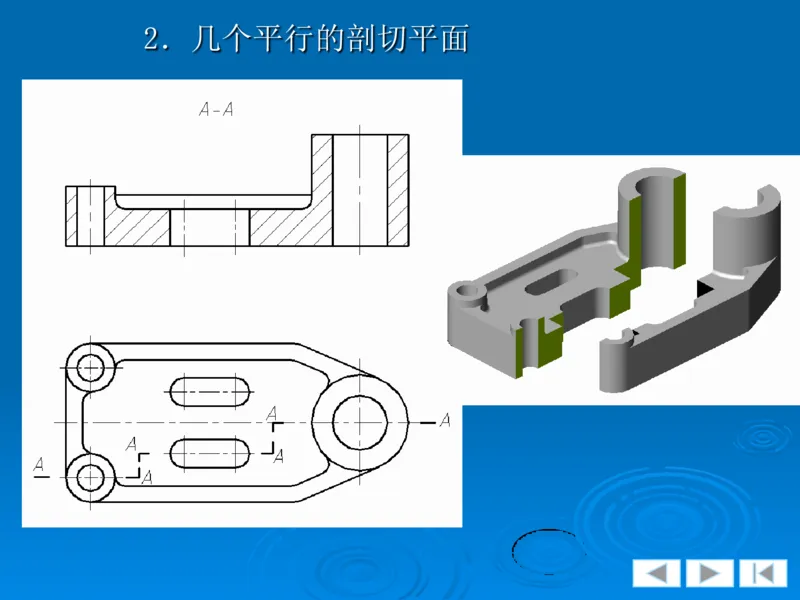 2. 几个平行的剖切平面

A-A

A

A

A

A

A

A