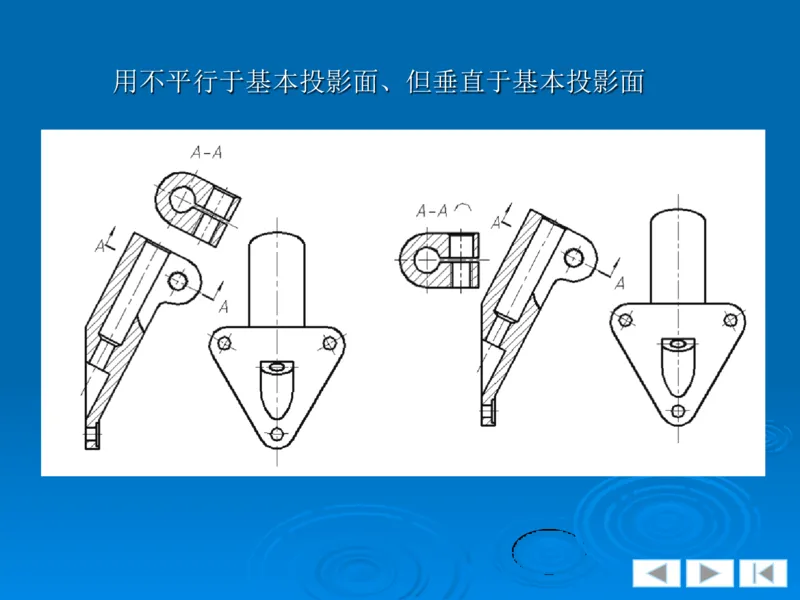 用不平行于基本投影面、但垂直于基本投影面

A-A

A

A

A-A

A

A