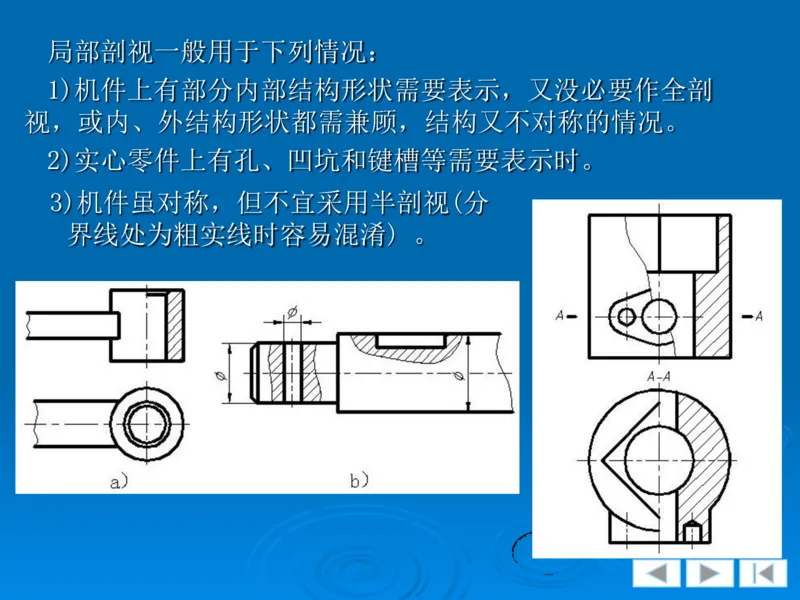 局部剖视一般用于下列情况：

1)机件上有部分内部结构形状需要表示，又没必要作全剖视，或内、外结构形状都需兼顾，结构又不对称的情况。

2)实心零件上有孔、凹坑和键槽等需要表示时。

3)机件虽对称，但不宜采用半剖视(分界线处为粗实线时容易混淆）。

$\phi$

$\phi$

$\phi$

a)

b)

A

A

A-A