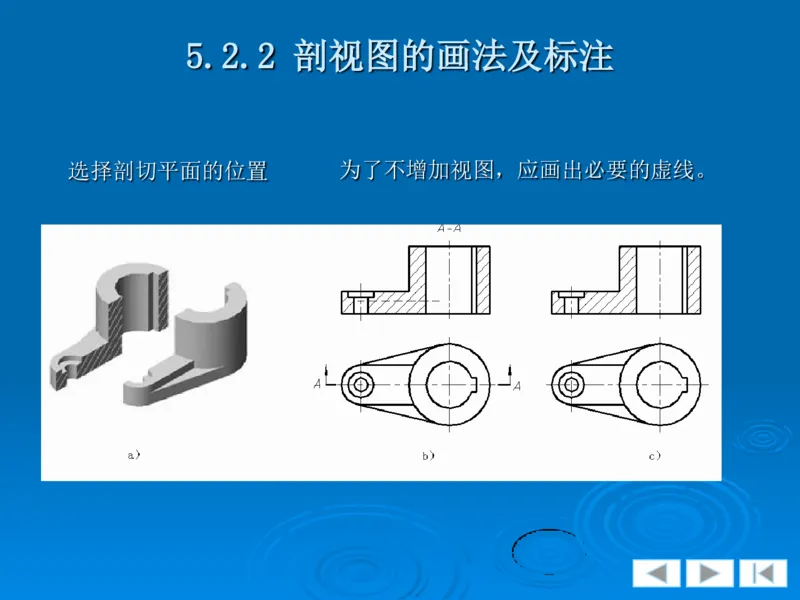 5.2.2 剖视图的画法及标注

选择剖切平面的位置

为了不增加视图，应画出必要的虚线。

A-A

A

A

a)

b)

c)