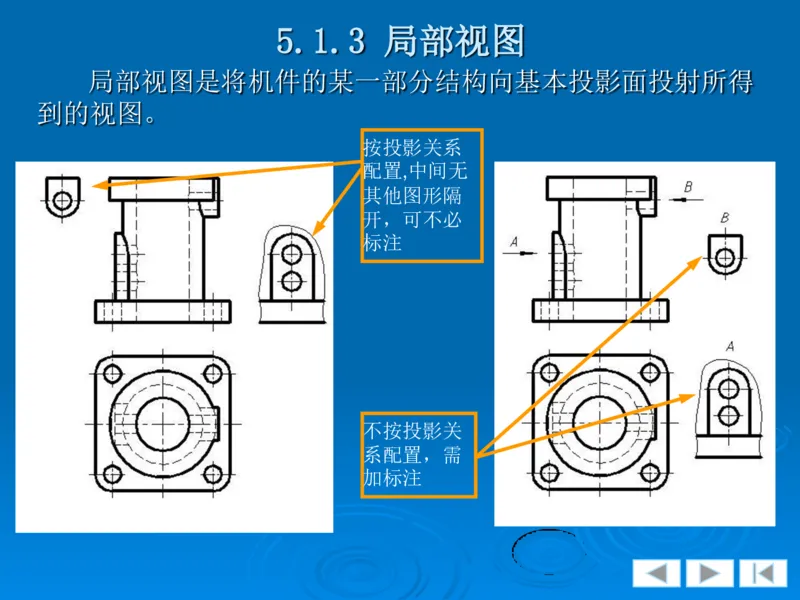 5.1.3 局部视图

局部视图是将机件的某一部分结构向基本投影面投射所得到的视图。

按投影关系配置,中间无其他图形隔开，可不必标注

B

A

B

A

不按投影关系配置，需加标注