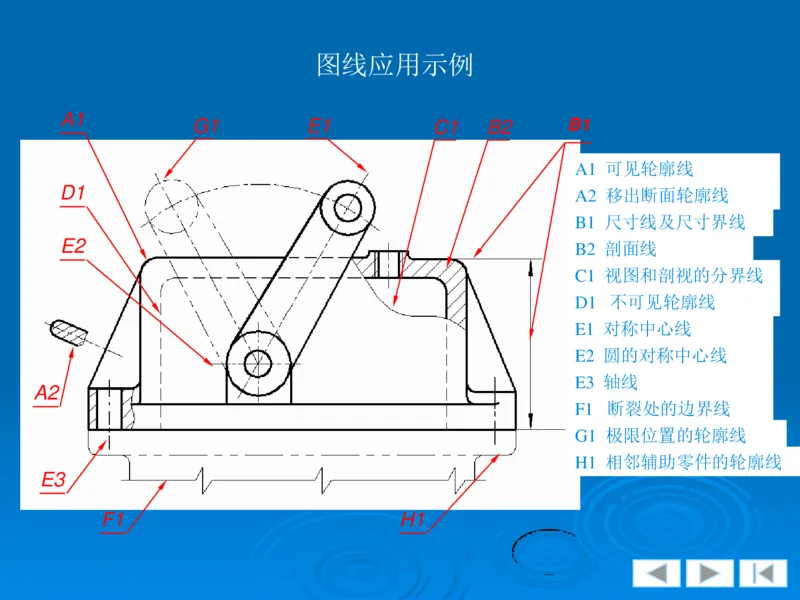 图线应用示例

A1
G1
E1
C1
B2
B1
D1
E2
A2
E3
F1
H1

A1 可见轮廓线
A2 移出断面轮廓线
B1 尺寸线及尺寸界线
B2 剖面线
C1 视图和剖视的分界线
D1 不可见轮廓线
E1 对称中心线
E2 圆的对称中心线
E3 轴线
F1 断裂处的边界线
G1 极限位置的轮廓线
H1 相邻辅助零件的轮廓线