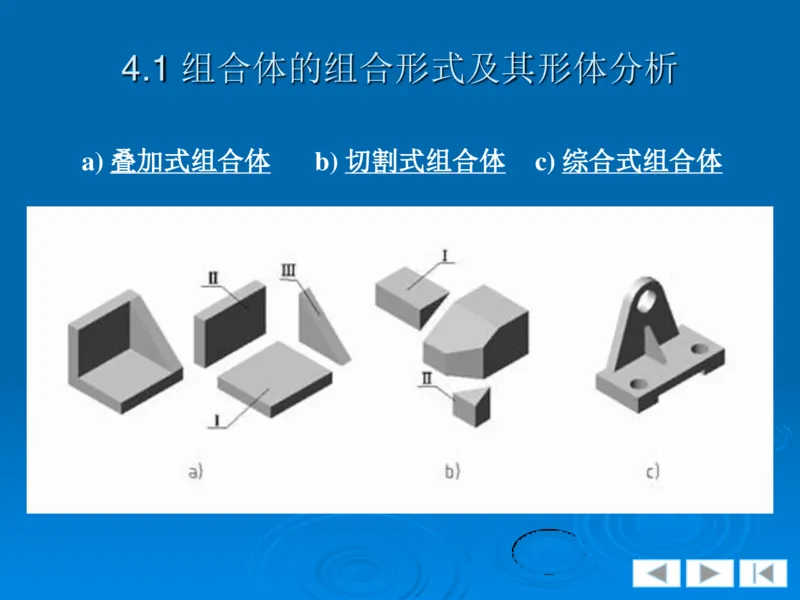 4.1 组合体的组合形式及其形体分析

a) 叠加式组合体 b) 切割式组合体 c) 综合式组合体

II

III

I

I

II

a)

b)

c)