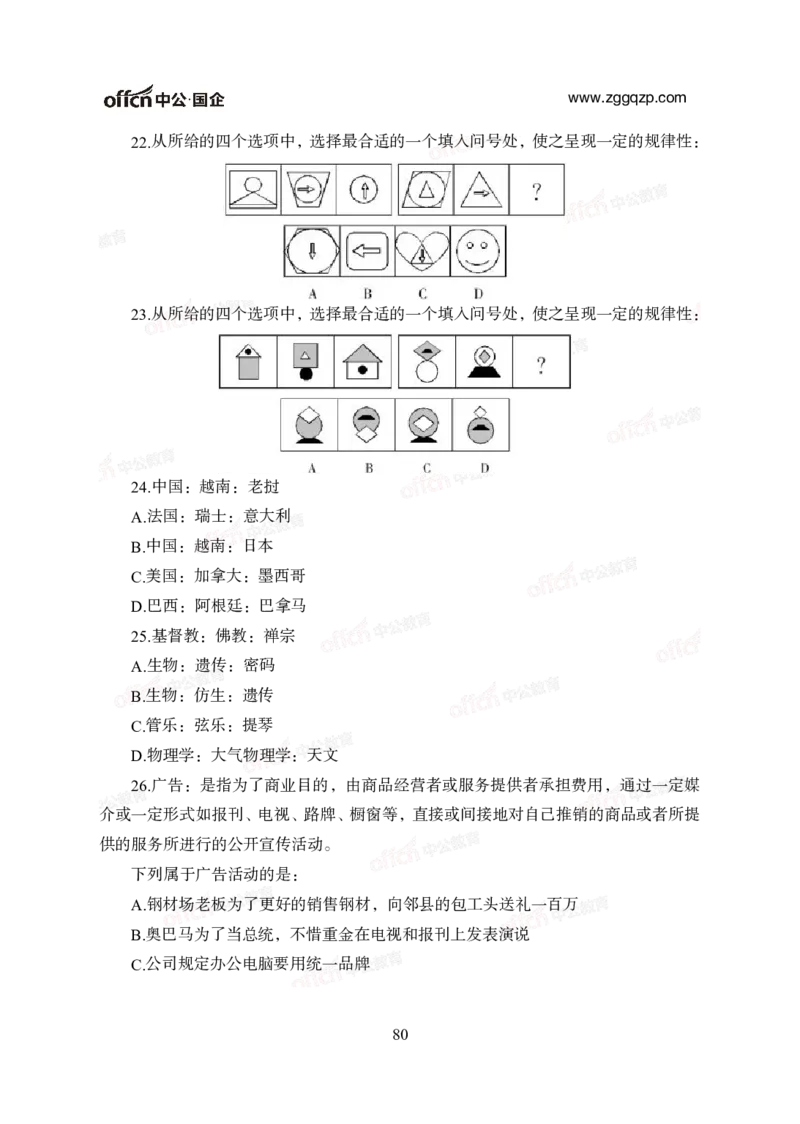 offcn中公·国企 www.zggqzp.com

22.从所给的四个选项中，选择最合适的一个填入问号处，使之呈现一定的规律性：

?

A B C D

23.从所给的四个选项中，选择最合适的一个填入问号处，使之呈现一定的规律性：

?

A B C D

24.中国：越南：老挝

A.法国：瑞士：意大利

B.中国：越南：日本

C.美国：加拿大：墨西哥

D.巴西：阿根廷：巴拿马

25.基督教：佛教：禅宗

A.生物：遗传：密码

B.生物：仿生：遗传

C.管乐：弦乐：提琴

D.物理学：大气物理学：天文

26.广告：是指为了商业目的，由商品经营者或服务提供者承担费用，通过一定媒介或一定形式如报刊、电视、路牌、橱窗等，直接或间接地对自己推销的商品或者所提供的服务所进行的公开宣传活动。

下列属于广告活动的是：

A.钢材场老板为了更好的销售钢材，向邻县的包工头送礼一百万

B.奥巴马为了当总统，不惜重金在电视和报刊上发表演说

C.公司规定办公电脑要用统一品牌

80