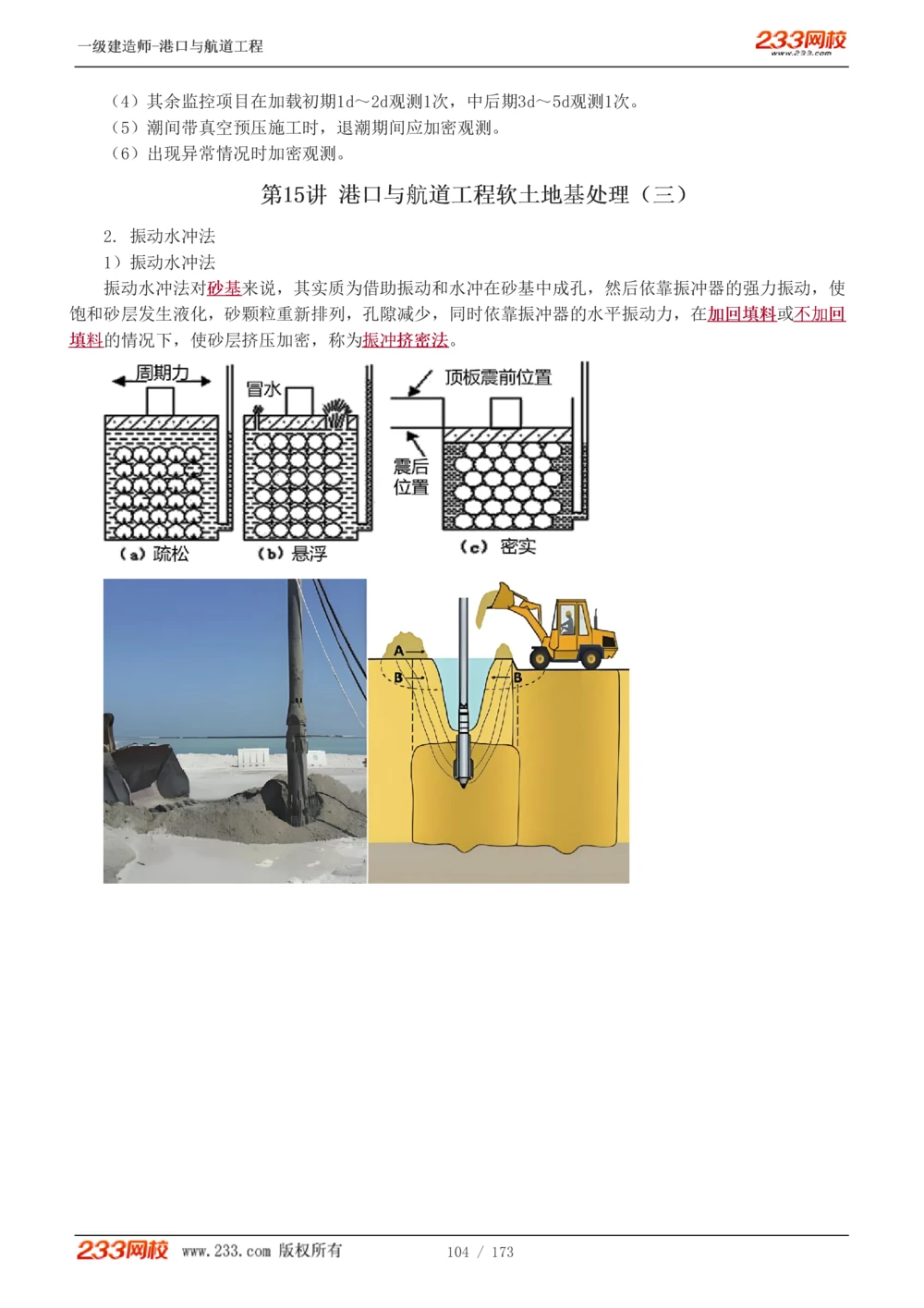 一级建造师-港口与航道工程

233网校
www.233.com

（4）其余监控项目在加载初期1d～2d观测1次，中后期3d～5d观测1次。

（5）潮间带真空预压施工时，退潮期间应加密观测。

（6）出现异常情况时加密观测。

第15讲 港口与航道工程软土地基处理（三）

2. 振动水冲法

1）振动水冲法

振动水冲法对砂基来说，其实质为借助振动和水冲在砂基中成孔，然后依靠振冲器的强力振动，使饱和砂层发生液化，砂颗粒重新排列，孔隙减少，同时依靠振冲器的水平振动力，在加回填料或不加回填料的情况下，使砂层挤压加密，称为振冲挤密法。

周期力

冒水

顶板震前位置

震后位置

（a）疏松

（b）悬浮

（c）密实

A

B

B

233网校 www.233.com 版权所有 104 / 173