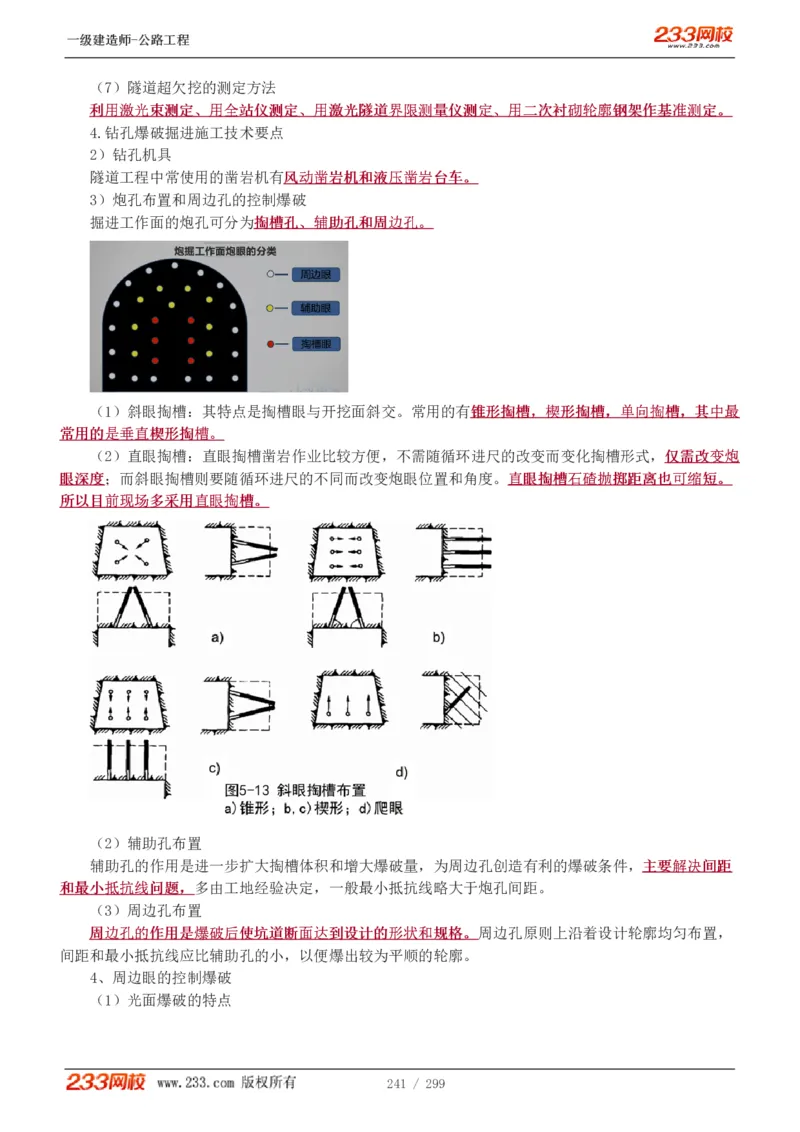 一级建造师-公路工程

233网校 www.233.com

（7）隧道超欠挖的测定方法

利用激光束测定、用全站仪测定、用激光隧道界限测量仪测定、用二次衬砌轮廓钢架作基准测定。

4.钻孔爆破掘进施工技术要点

2）钻孔机具

隧道工程中常使用的凿岩机有风动凿岩机和液压凿岩台车。

3）炮孔布置和周边孔的控制爆破

掘进工作面的炮孔可分为掏槽孔、辅助孔和周边孔。

炮掘工作面炮眼的分类

周边眼

辅助眼

掏槽眼

（1）斜眼掏槽：其特点是掏槽眼与开挖面斜交。常用的有锥形掏槽，楔形掏槽，单向掏槽，其中最常用的是垂直楔形掏槽。

（2）直眼掏槽：直眼掏槽凿岩作业比较方便，不需随循环进尺的改变而变化掏槽形式，仅需改变炮眼深度；而斜眼掏槽则要随循环进尺的不同而改变炮眼位置和角度。直眼掏槽石碴抛掷距离也可缩短。所以目前现场多采用直眼掏槽。

a)

b)

c)

d)

图5-13 斜眼掏槽布置
a)锥形；b,c)楔形；d)爬眼

（2）辅助孔布置

辅助孔的作用是进一步扩大掏槽体积和增大爆破量，为周边孔创造有利的爆破条件，主要解决间距和最小抵抗线问题，多由工地经验决定，一般最小抵抗线略大于炮孔间距。

（3）周边孔布置

周边孔的作用是爆破后使坑道断面达到设计的形状和规格。周边孔原则上沿着设计轮廓均匀布置，间距和最小抵抗线应比辅助孔的小，以便爆出较为平顺的轮廓。

4、周边眼的控制爆破

（1）光面爆破的特点

233网校 www.233.com 版权所有 241 / 299