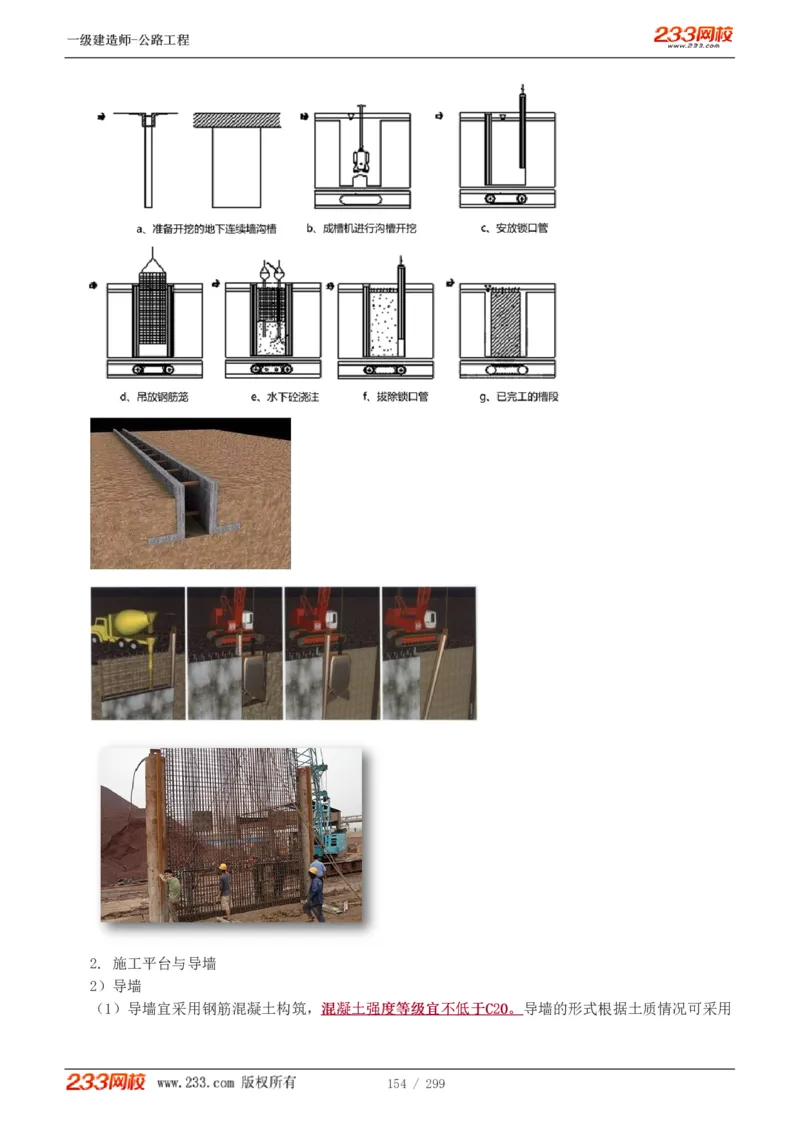 一级建造师-公路工程

233网校
www.233.com

a、准备开挖的地下连续墙沟槽

b、成槽机进行沟槽开挖

c、安放锁口管

d、吊放钢筋笼

e、水下砼浇注

f、拔除锁口管

g、已完工的槽段

2. 施工平台与导墙

2）导墙

（1）导墙宜采用钢筋混凝土构筑，混凝土强度等级宜不低于C20。导墙的形式根据土质情况可采用

233网校 www.233.com 版权所有 154 / 299