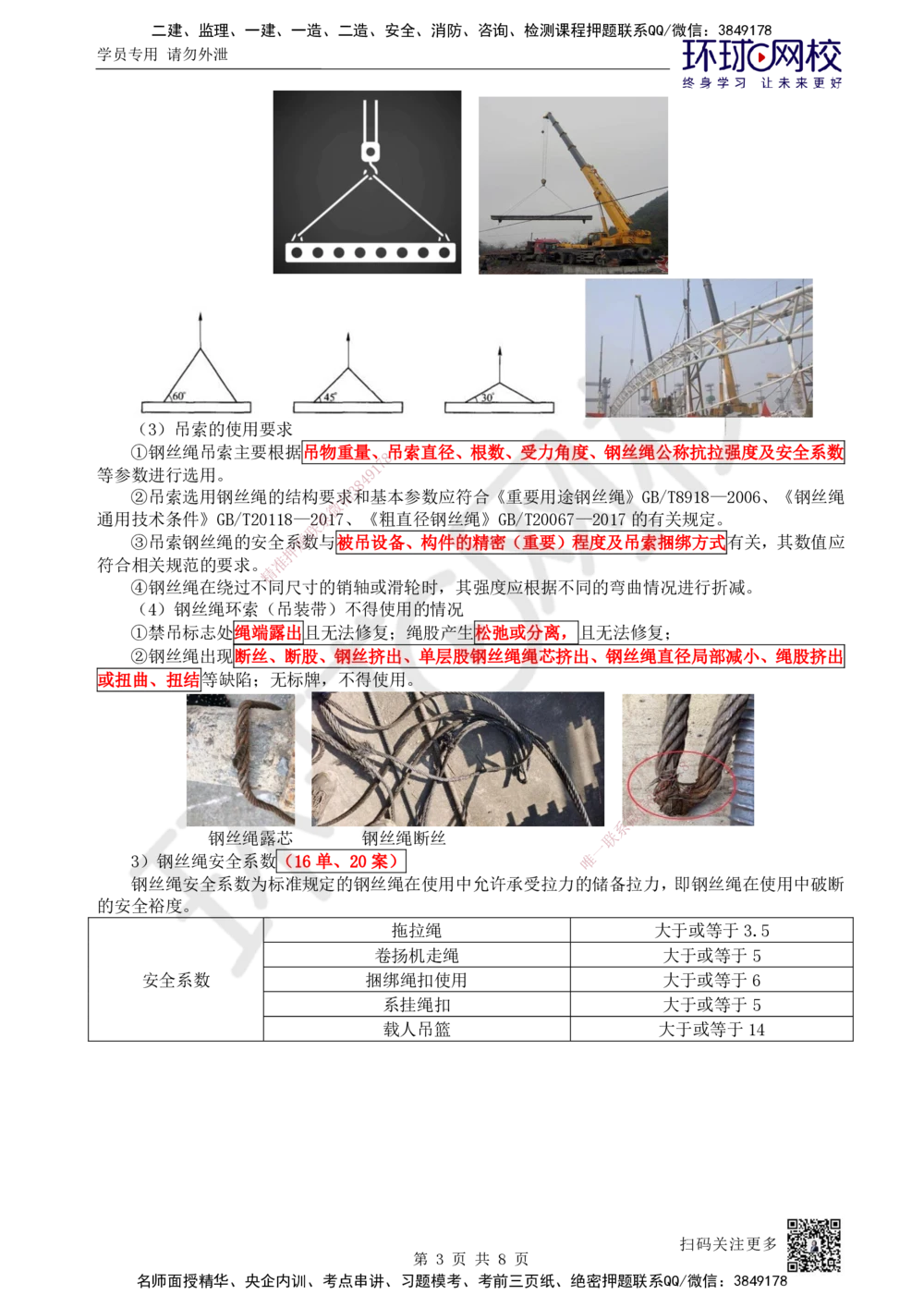 二建、监理、一建、一造、二造、安全、消防、咨询、检测课程押题联系QQ/微信：3849178
学员专用 请勿外泄
环球网校
终身学习 让未来更好

60°
45°
30°

（3）吊索的使用要求
①钢丝绳吊索主要根据吊物重量、吊索直径、根数、受力角度、钢丝绳公称抗拉强度及安全系数等参数进行选用。
②吊索选用钢丝绳的结构要求和基本参数应符合《重要用途钢丝绳》GB/T8918—2006、《钢丝绳通用技术条件》GB/T20118—2017、《粗直径钢丝绳》GB/T20067—2017 的有关规定。
③吊索钢丝绳的安全系数与被吊设备、构件的精密（重要）程度及吊索捆绑方式有关，其数值应符合相关规范的要求。
④钢丝绳在绕过不同尺寸的销轴或滑轮时，其强度应根据不同的弯曲情况进行折减。
（4）钢丝绳环索（吊装带）不得使用的情况
①禁吊标志处绳端露出且无法修复；绳股产生松弛或分离，且无法修复；
②钢丝绳出现断丝、断股、钢丝挤出、单层股钢丝绳绳芯挤出、钢丝绳直径局部减小、绳股挤出或扭曲、扭结等缺陷；无标牌，不得使用。

钢丝绳露芯
钢丝绳断丝

3）钢丝绳安全系数（16 单、20 案）
钢丝绳安全系数为标准规定的钢丝绳在使用中允许承受拉力的储备拉力，即钢丝绳在使用中破断的安全裕度。

| 安全系数 | 拖拉绳 | 大于或等于 3.5 |
|---|---|---|
| | 卷扬机走绳 | 大于或等于 5 |
| | 捆绑绳扣使用 | 大于或等于 6 |
| | 系挂绳扣 | 大于或等于 5 |
| | 载人吊篮 | 大于或等于 14 |

扫码关注更多
第 3 页 共 8 页
名师面授精华、央企内训、考点串讲、习题模考、考前三页纸、绝密押题联系QQ/微信：3849178