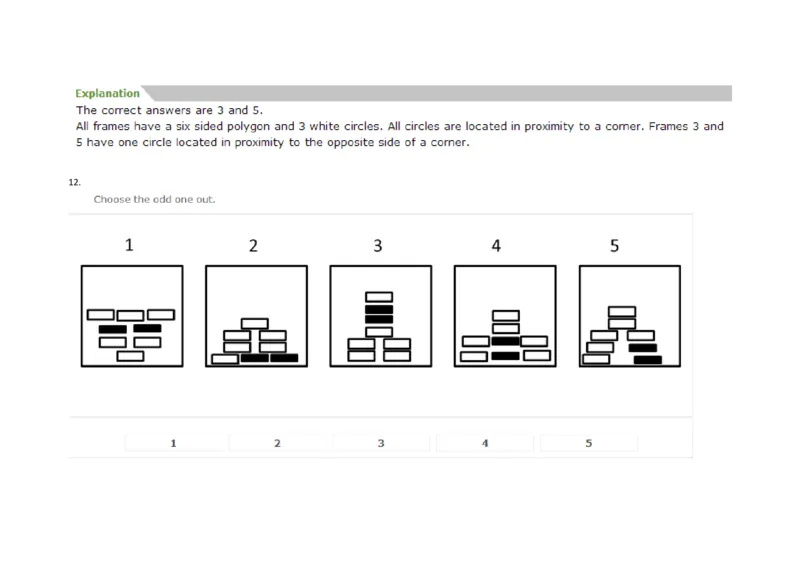 Explanation

The correct answers are 3 and 5.
All frames have a six sided polygon and 3 white circles. All circles are located in proximity to a corner. Frames 3 and 5 have one circle located in proximity to the opposite side of a corner.

12.

Choose the odd one out.

1 2 3 4 5

1 2 3 4 5