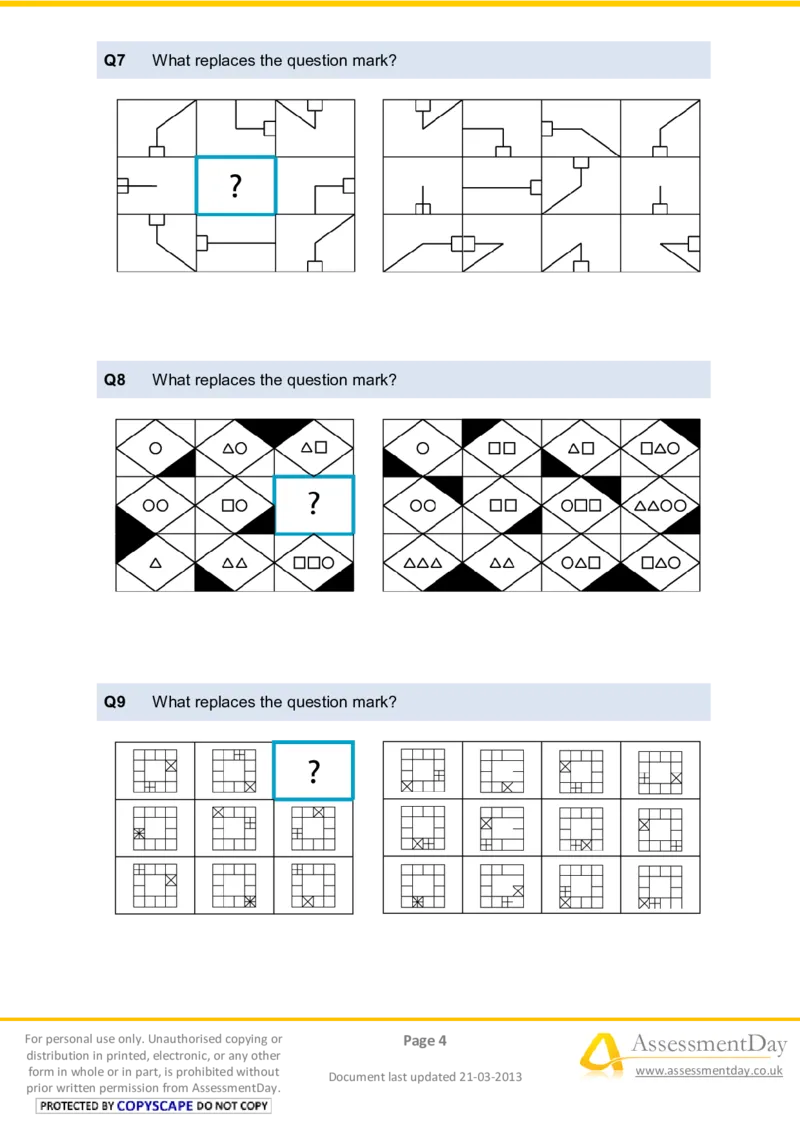 Q7 What replaces the question mark?

?

Q8 What replaces the question mark?

?

Q9 What replaces the question mark?

?

For personal use only. Unauthorised copying or distribution in printed, electronic, or any other form in whole or in part, is prohibited without prior written permission from AssessmentDay.

PROTECTED BY COPYSCAPE DO NOT COPY

Page 4

Document last updated 21-03-2013

AssessmentDay

www.assessmentday.co.uk