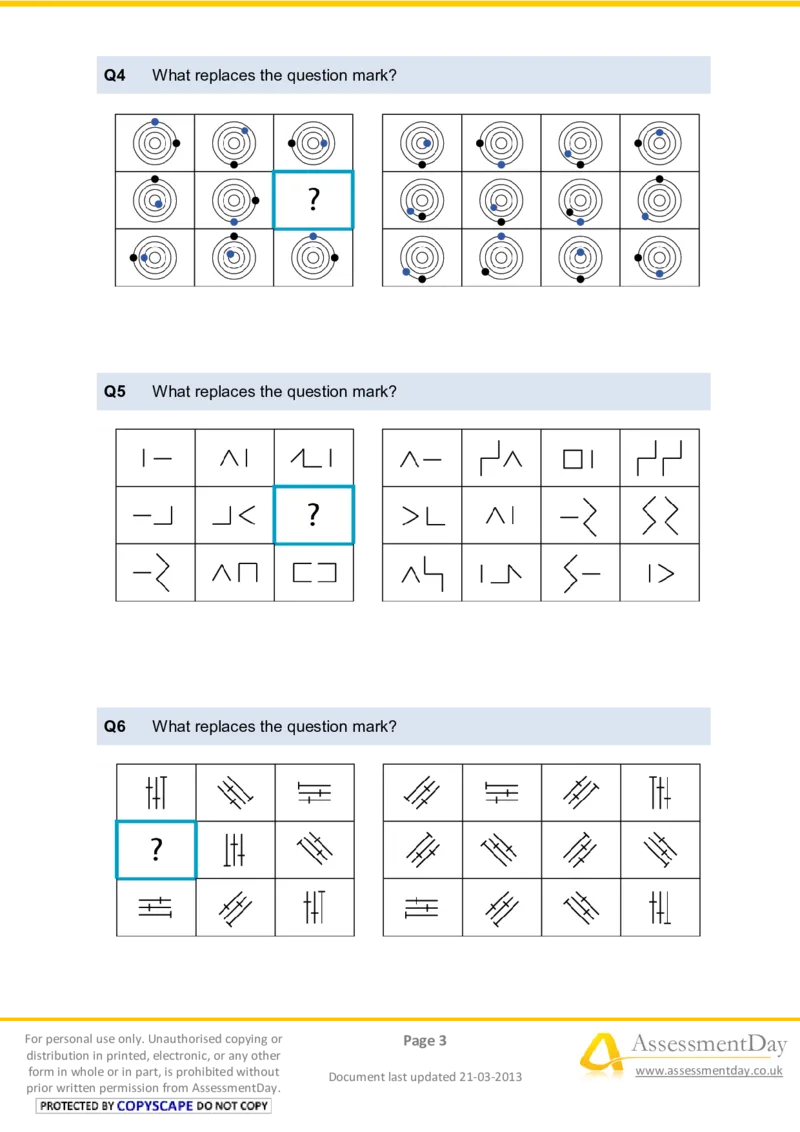 Q4 What replaces the question mark?

?

Q5 What replaces the question mark?

?

Q6 What replaces the question mark?

?

For personal use only. Unauthorised copying or distribution in printed, electronic, or any other form in whole or in part, is prohibited without prior written permission from AssessmentDay.

PROTECTED BY COPYSCAPE DO NOT COPY

Page 3

Document last updated 21-03-2013

AssessmentDay

www.assessmentday.co.uk