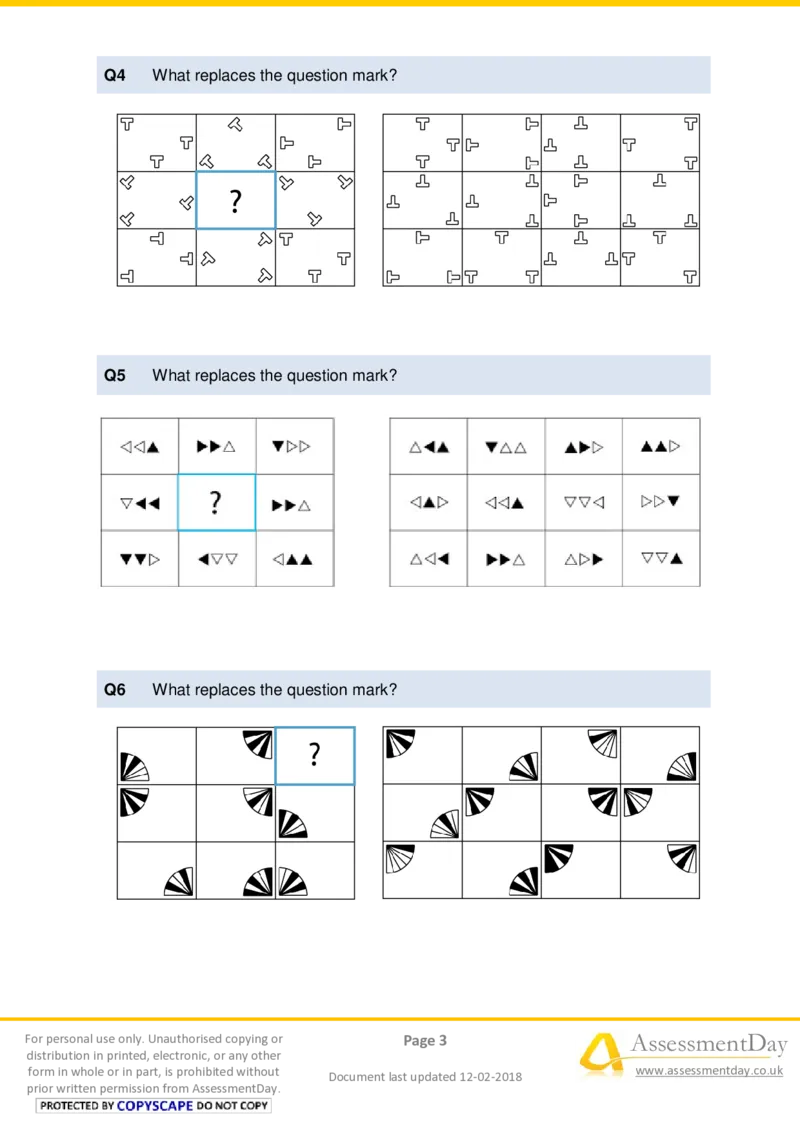 Q4 What replaces the question mark?

?

Q5 What replaces the question mark?

?

Q6 What replaces the question mark?

?

For personal use only. Unauthorised copying or distribution in printed, electronic, or any other form in whole or in part, is prohibited without prior written permission from AssessmentDay.

PROTECTED BY COPYSCAPE DO NOT COPY

Page 3

Document last updated 12-02-2018

AssessmentDay
www.assessmentday.co.uk