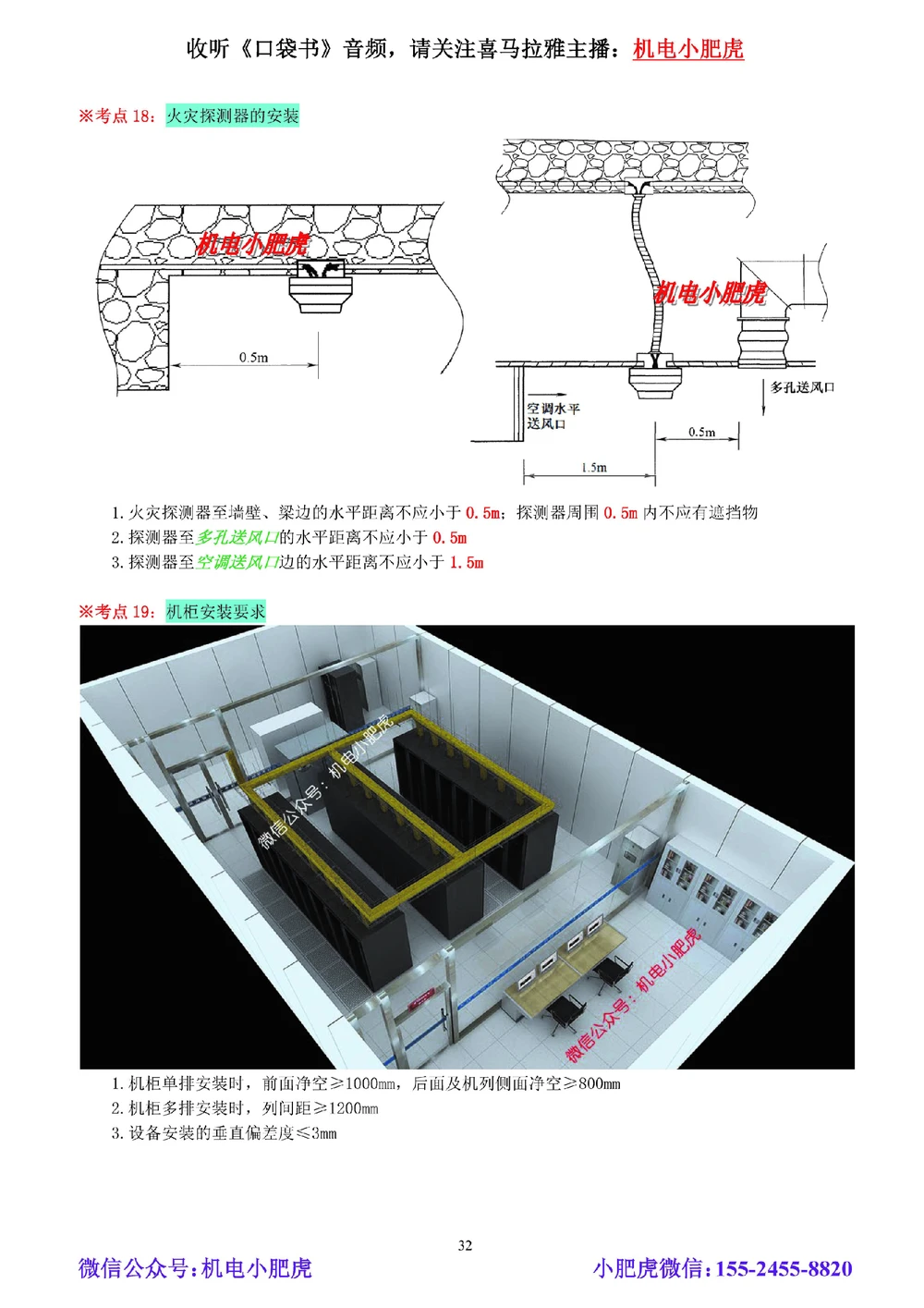 收听《口袋书》音频，请关注喜马拉雅主播：机电小肥虎

※考点 18：火灾探测器的安装

机电小肥虎

0.5m

机电小肥虎

多孔送风口

空调水平送风口

0.5m

1.5m

1. 火灾探测器至墙壁、梁边的水平距离不应小于 0.5m；探测器周围 0.5m 内不应有遮挡物
2. 探测器至多孔送风口的水平距离不应小于 0.5m
3. 探测器至空调送风口边的水平距离不应小于 1.5m

※考点 19：机柜安装要求

微信公众号：机电小肥虎

微信公众号：机电小肥虎

1. 机柜单排安装时，前面净空≥1000mm，后面及机列侧面净空≥800mm
2. 机柜多排安装时，列间距≥1200mm
3. 设备安装的垂直偏差度≤3mm

32

微信公众号：机电小肥虎

小肥虎微信：155-2455-8820