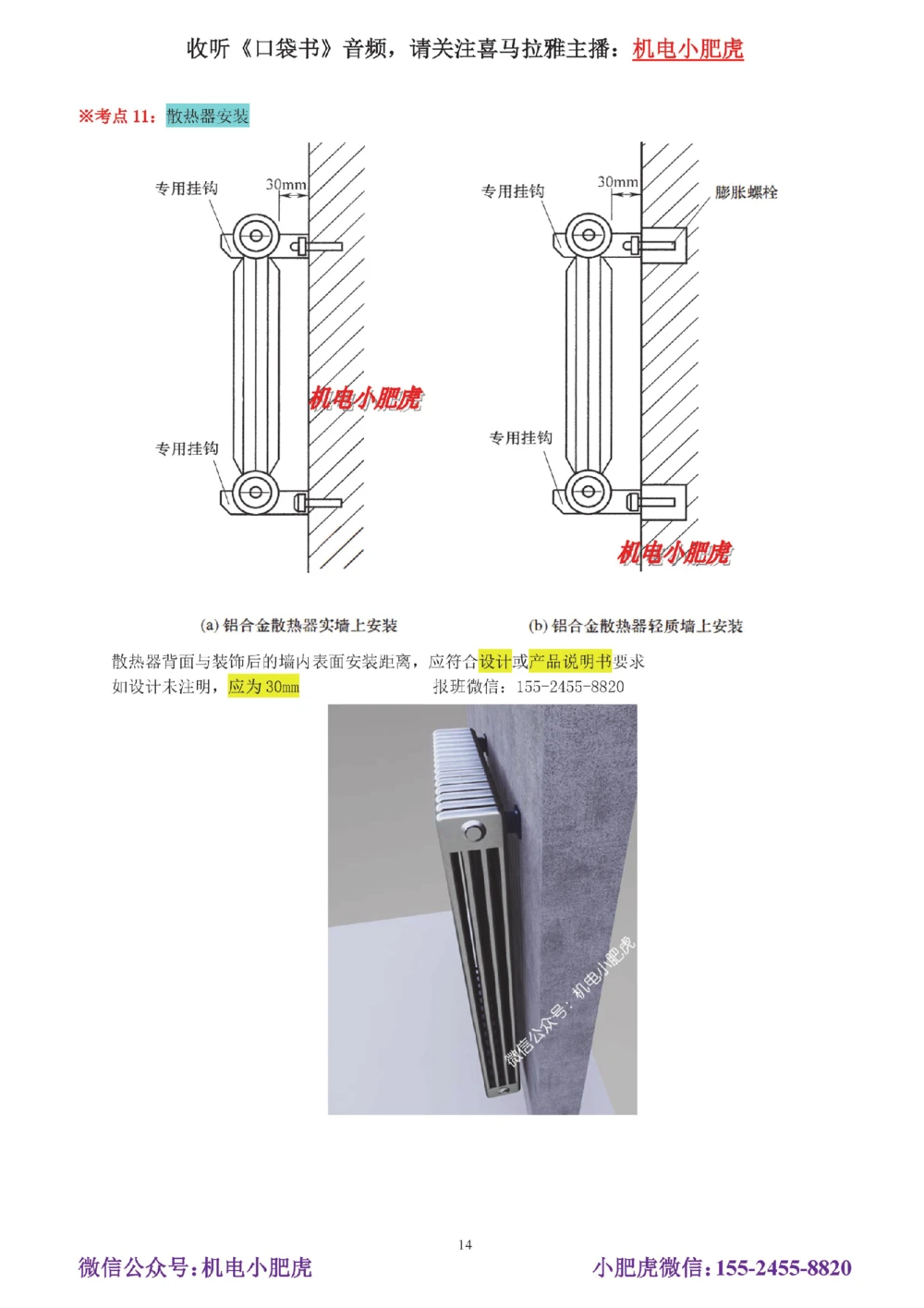 收听《口袋书》音频，请关注喜马拉雅主播：机电小肥虎

※考点 11：散热器安装

专用挂钩

30mm

专用挂钩

机电小肥虎

专用挂钩

30mm

膨胀螺栓

专用挂钩

机电小肥虎

(a) 铝合金散热器实墙上安装

(b) 铝合金散热器轻质墙上安装

散热器背面与装饰后的墙内表面安装距离，应符合设计或产品说明书要求
如设计未注明，应为 30mm　　报班微信：155-2455-8820

微信公众号：机电小肥虎

14

微信公众号：机电小肥虎　　小肥虎微信：155-2455-8820