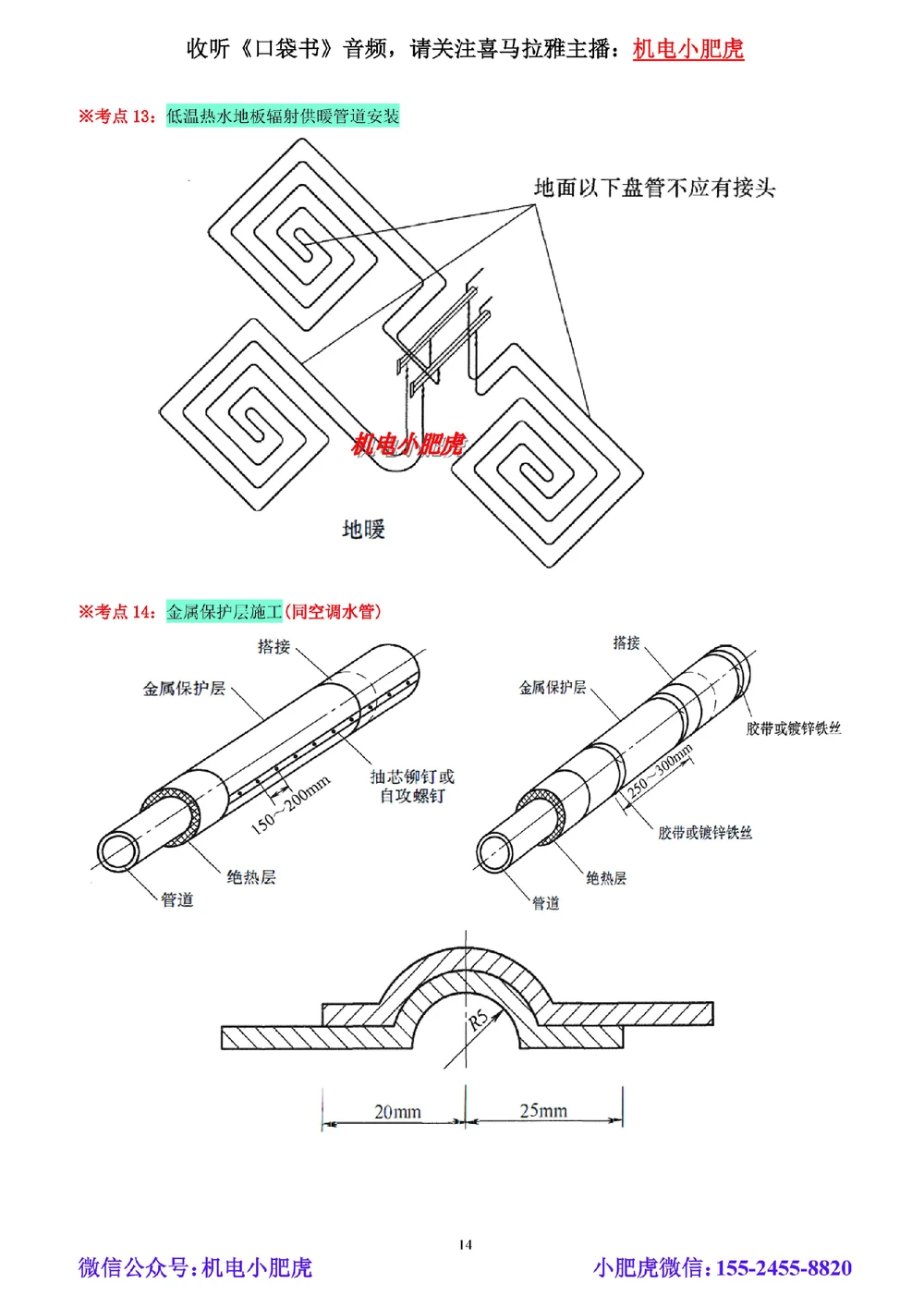 收听《口袋书》音频，请关注喜马拉雅主播：机电小肥虎

※考点 13：低温热水地板辐射供暖管道安装

地面以下盘管不应有接头

机电小肥虎

地暖

※考点 14：金属保护层施工(同空调水管)

搭接

金属保护层

抽芯铆钉或自攻螺钉

150～200mm

绝热层

管道

搭接

金属保护层

胶带或镀锌铁丝

250～300mm

胶带或镀锌铁丝

绝热层

管道

R5

20mm

25mm

14

微信公众号：机电小肥虎

小肥虎微信：155-2455-8820