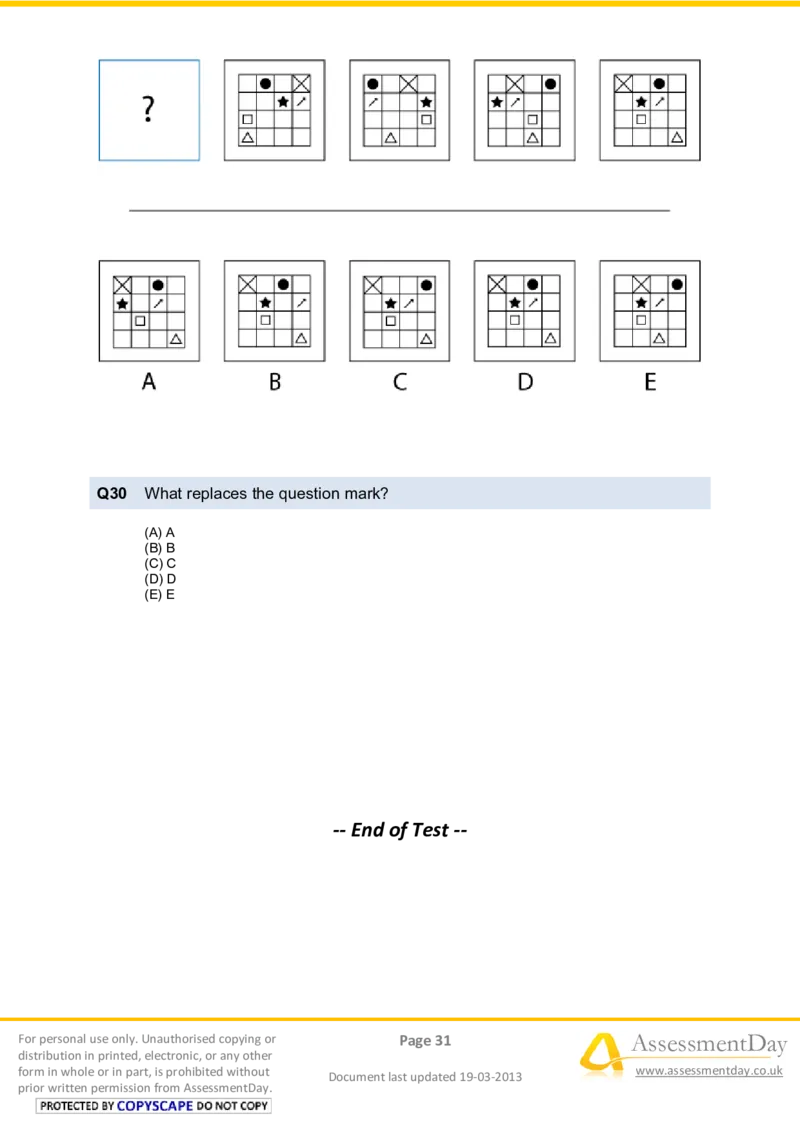 ?

A B C D E

Q30 What replaces the question mark?

(A) A
(B) B
(C) C
(D) D
(E) E

-- End of Test --

For personal use only. Unauthorised copying or distribution in printed, electronic, or any other form in whole or in part, is prohibited without prior written permission from AssessmentDay.

PROTECTED BY COPYSCAPE DO NOT COPY

Page 31

Document last updated 19-03-2013

AssessmentDay

www.assessmentday.co.uk