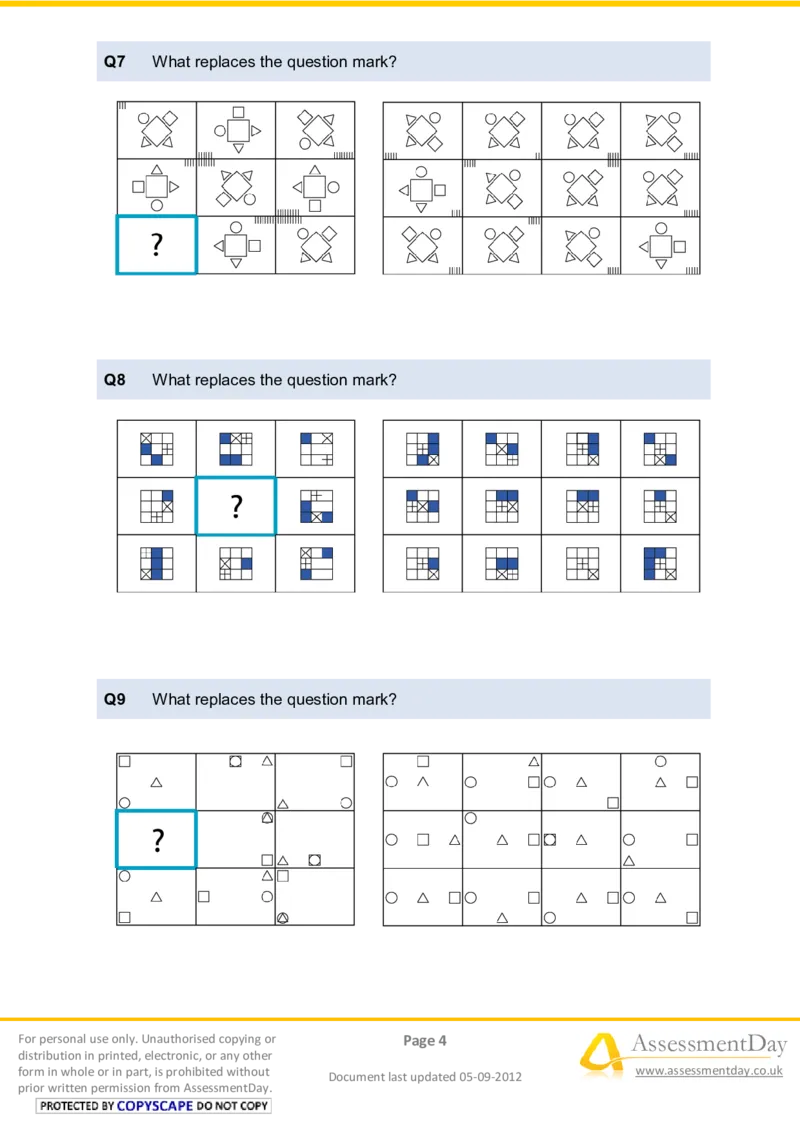 Q7 What replaces the question mark?

?

Q8 What replaces the question mark?

?

Q9 What replaces the question mark?

?

For personal use only. Unauthorised copying or distribution in printed, electronic, or any other form in whole or in part, is prohibited without prior written permission from AssessmentDay.

PROTECTED BY COPYSCAPE DO NOT COPY

Page 4

Document last updated 05-09-2012

AssessmentDay

www.assessmentday.co.uk