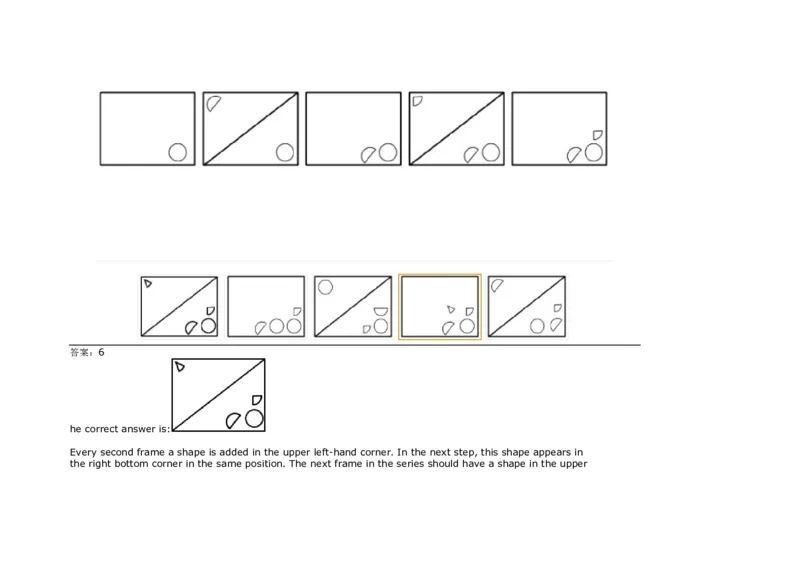 答案：6

he correct answer is:

Every second frame a shape is added in the upper left-hand corner. In the next step, this shape appears in the right bottom corner in the same position. The next frame in the series should have a shape in the upper