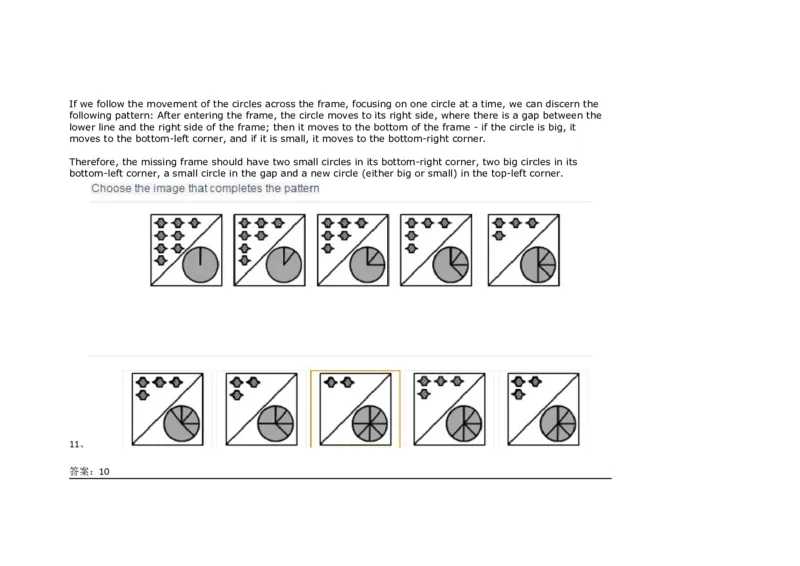 If we follow the movement of the circles across the frame, focusing on one circle at a time, we can discern the following pattern: After entering the frame, the circle moves to its right side, where there is a gap between the lower line and the right side of the frame; then it moves to the bottom of the frame - if the circle is big, it moves to the bottom-left corner, and if it is small, it moves to the bottom-right corner.

Therefore, the missing frame should have two small circles in its bottom-right corner, two big circles in its bottom-left corner, a small circle in the gap and a new circle (either big or small) in the top-left corner.

Choose the image that completes the pattern

11、

答案：10