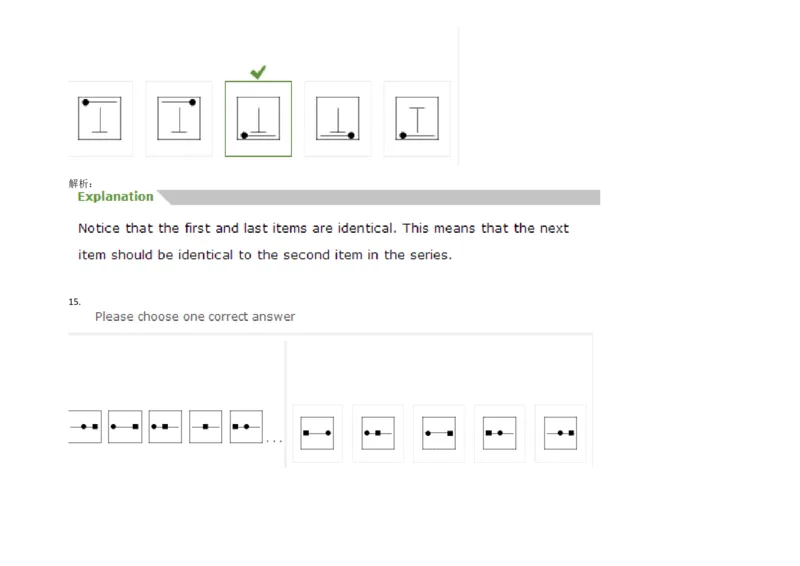 解析：
Explanation

Notice that the first and last items are identical. This means that the next item should be identical to the second item in the series.

15.
Please choose one correct answer

...