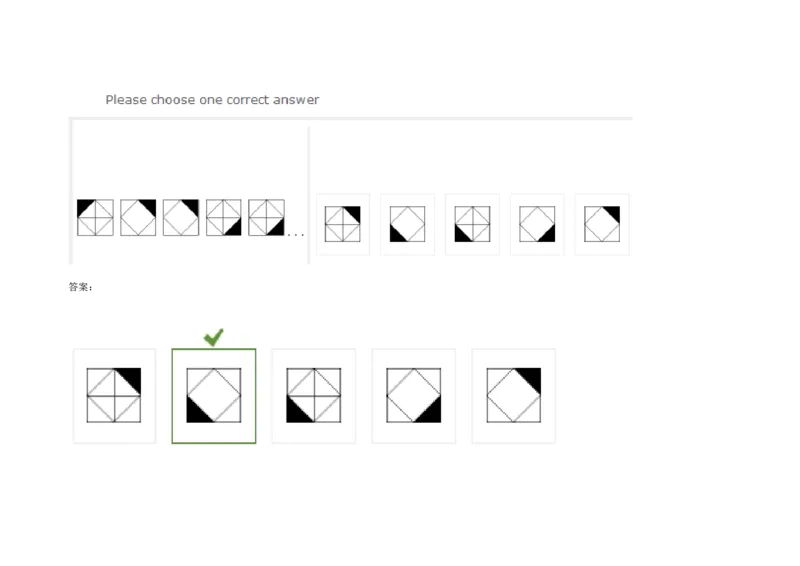 Please choose one correct answer

...

答案：